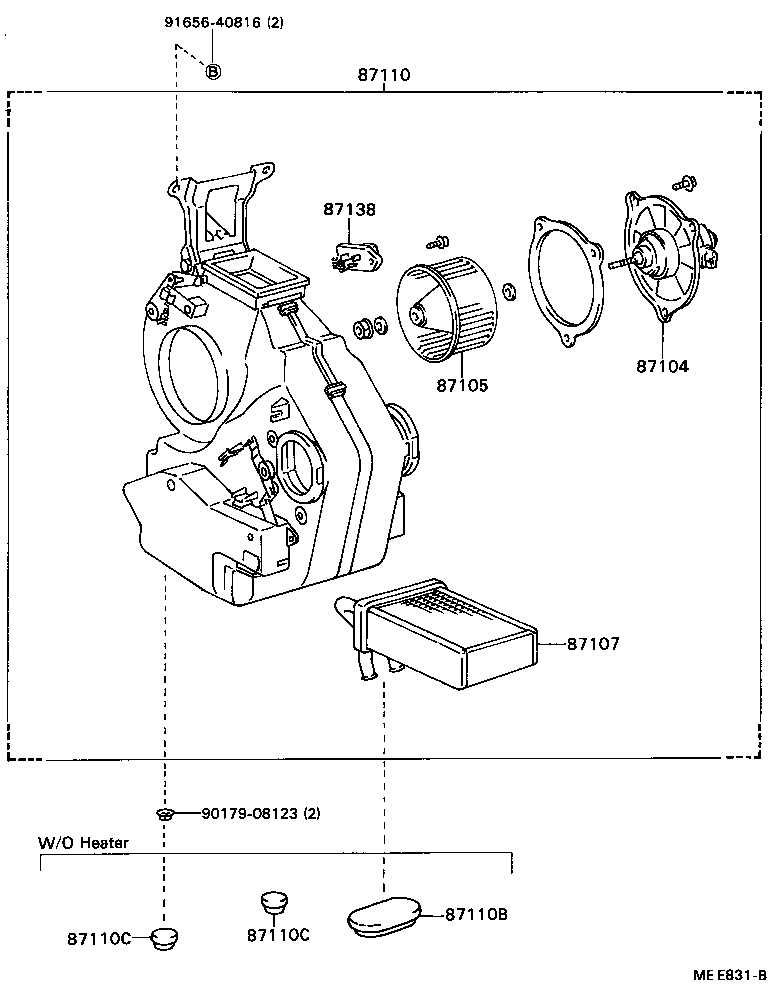 91656-40816 (2)
B
87110
87138
87105
87104
87107
90179-08123 (2)
W/O Heater
87110C
87110C
87110B
ME E831-B