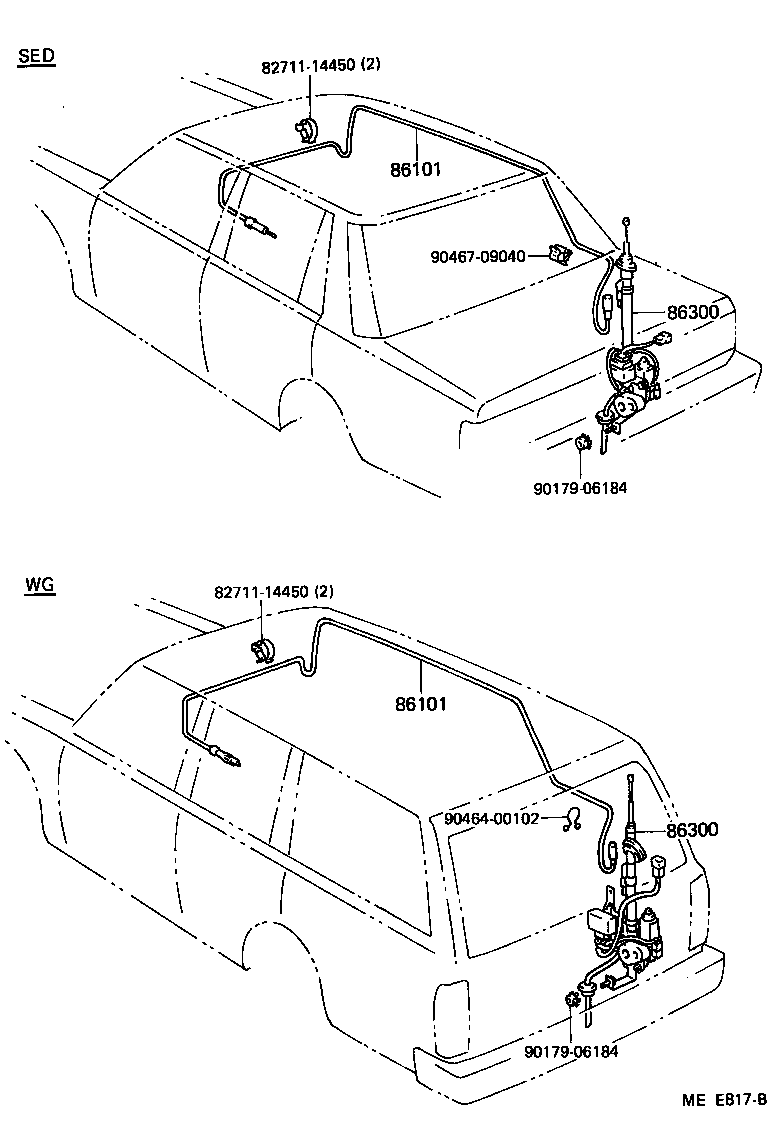 SED

82711-14450 (2)

86101

90467-09040

86300

90179-06184

WG

82711-14450 (2)

86101

90464-00102

86300

90179-06184

ME E817-B