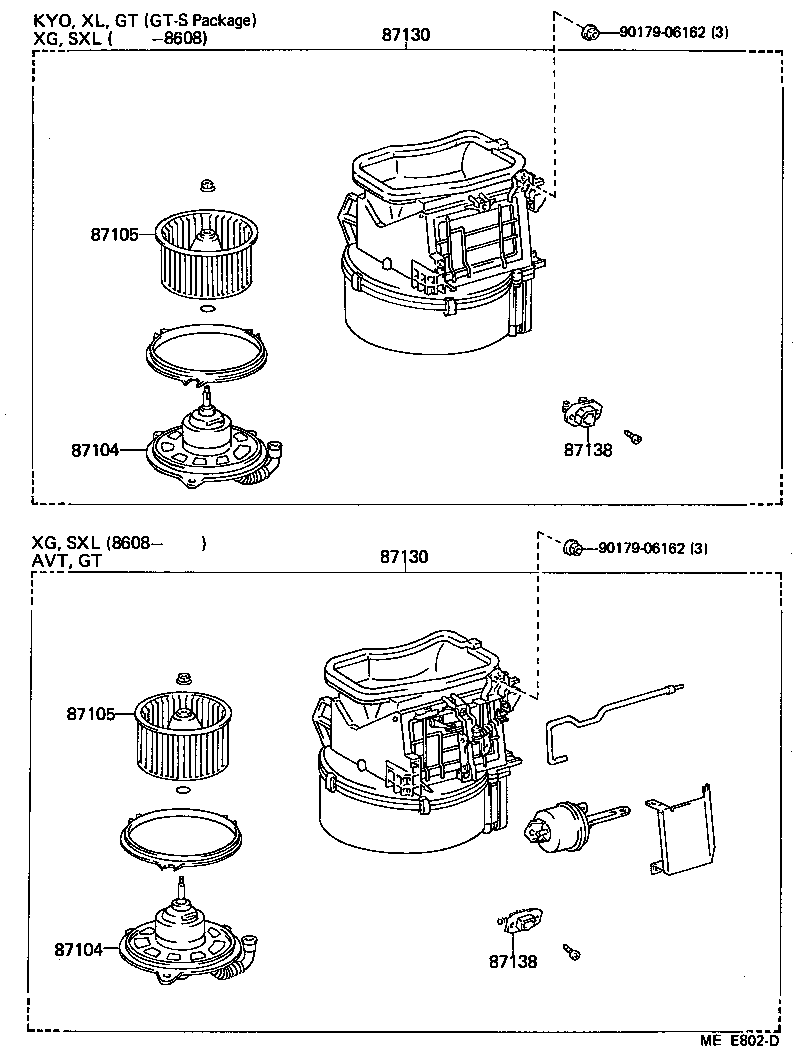 KYO, XL, GT (GT-S Package)
XG, SXL ( –8608)

87130

90179-06162 (3)

87105

87104

87138

XG, SXL (8608– )
AVT, GT

87130

90179-06162 (3)

87105

87104

87138

ME E802-D