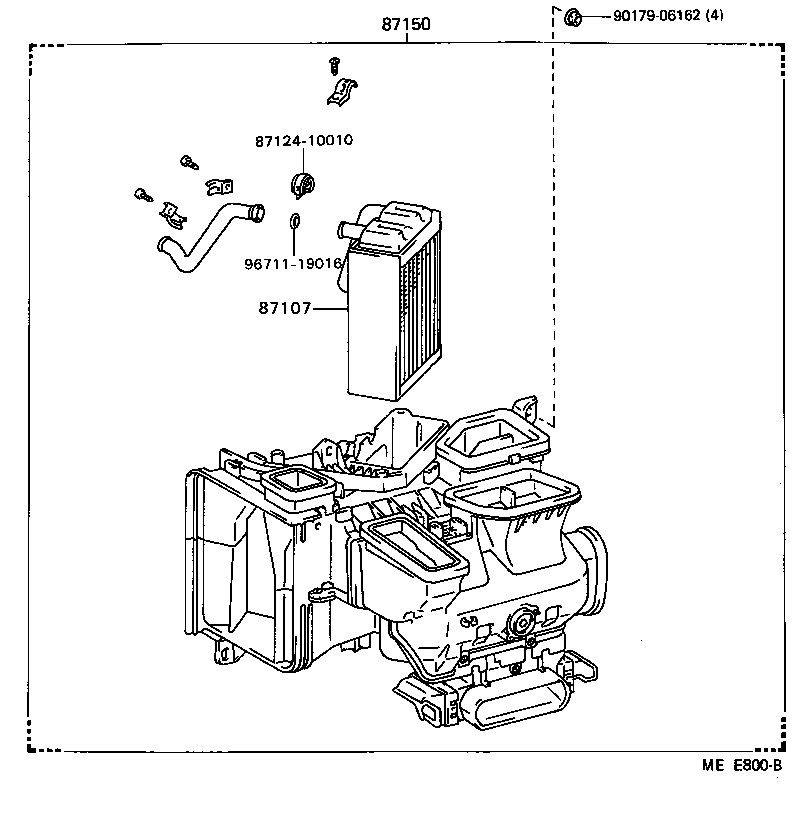 87150
90179-06162 (4)
87124-10010
96711-19016
87107
ME E800-B