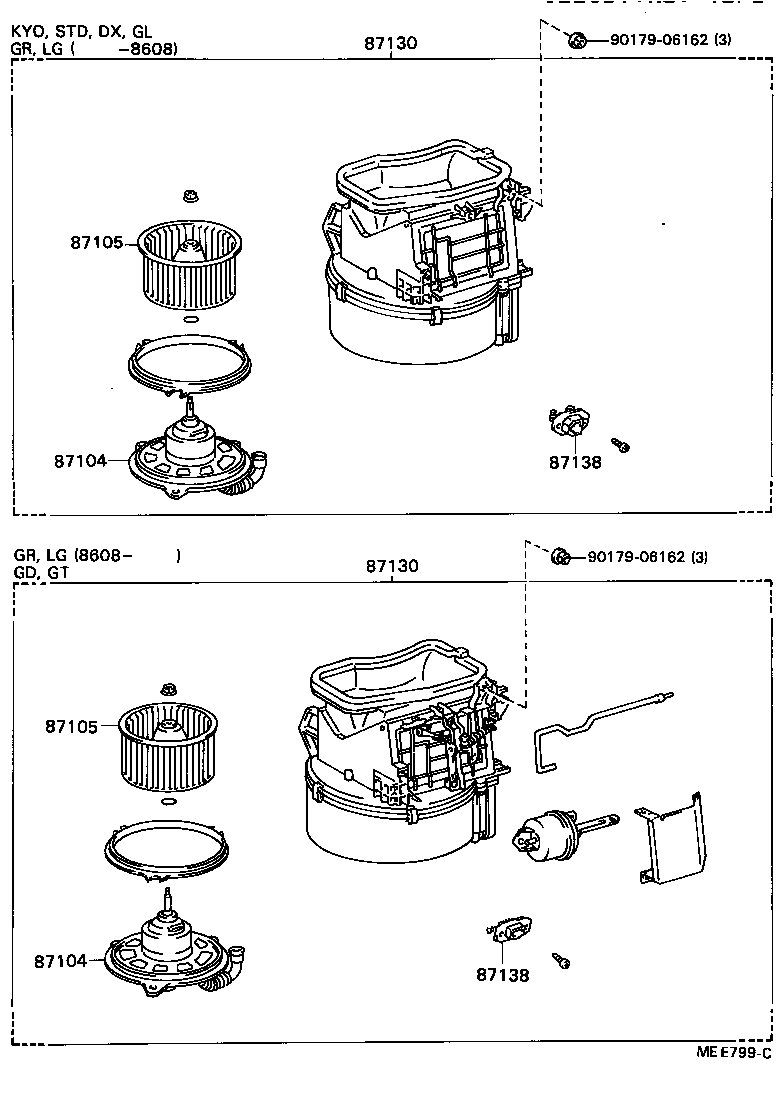 KYO, STD, DX, GL
GR, LG (          -8608)

87130

90179-06162 (3)

87105

87104

87138

GR, LG (8608-          )
GD, GT

87130

90179-06162 (3)

87105

87104

87138

ME E799-C