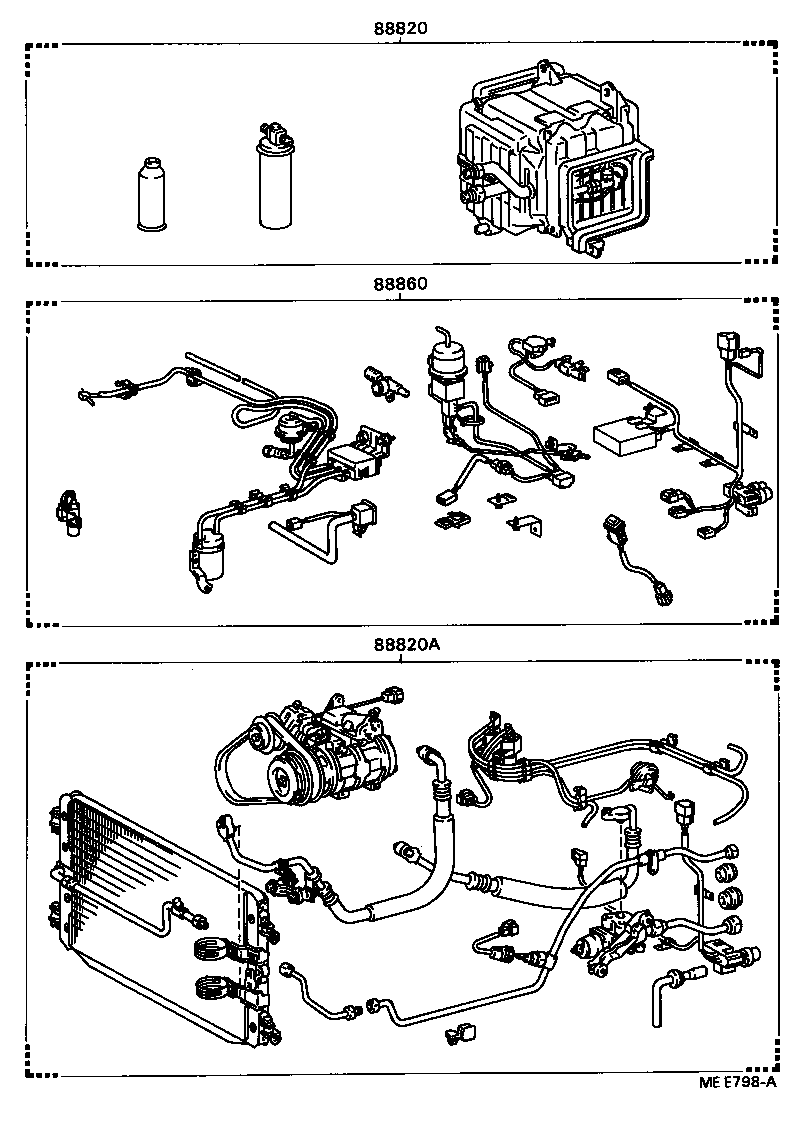 88820

88860

88820A

ME E798-A