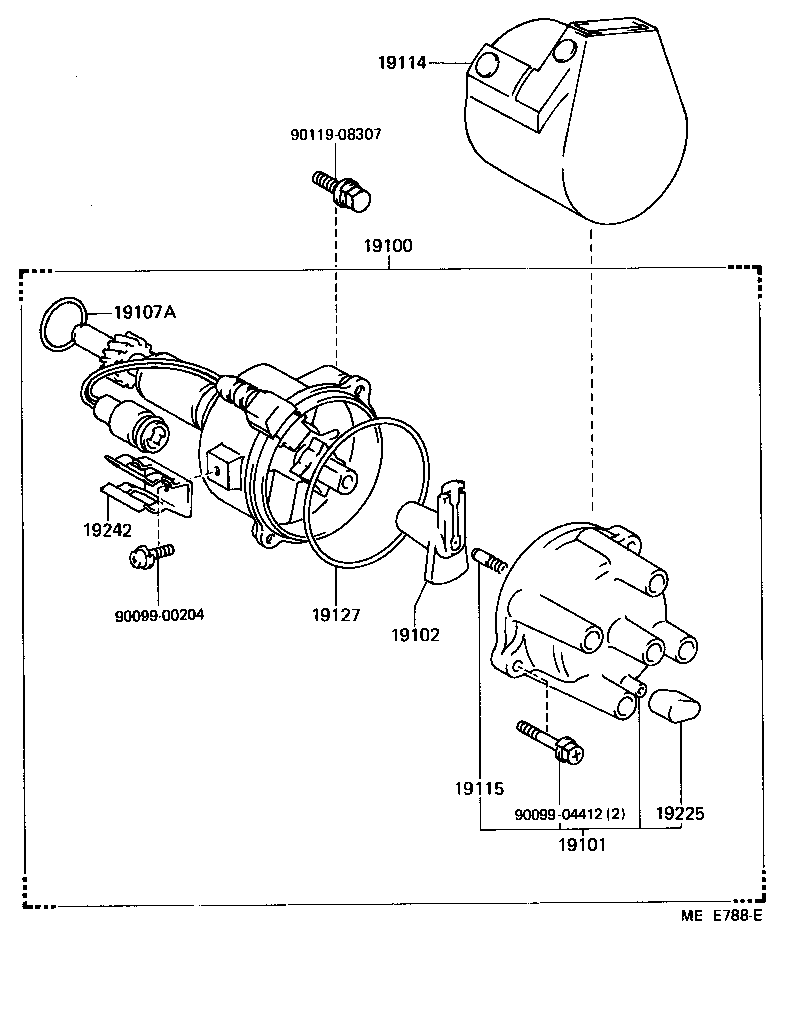 19114

90119-08307

19100

19107A

19242

90099-00204

19127

19102

19115

90099-04412 (2)

19225

19101

ME E788-E