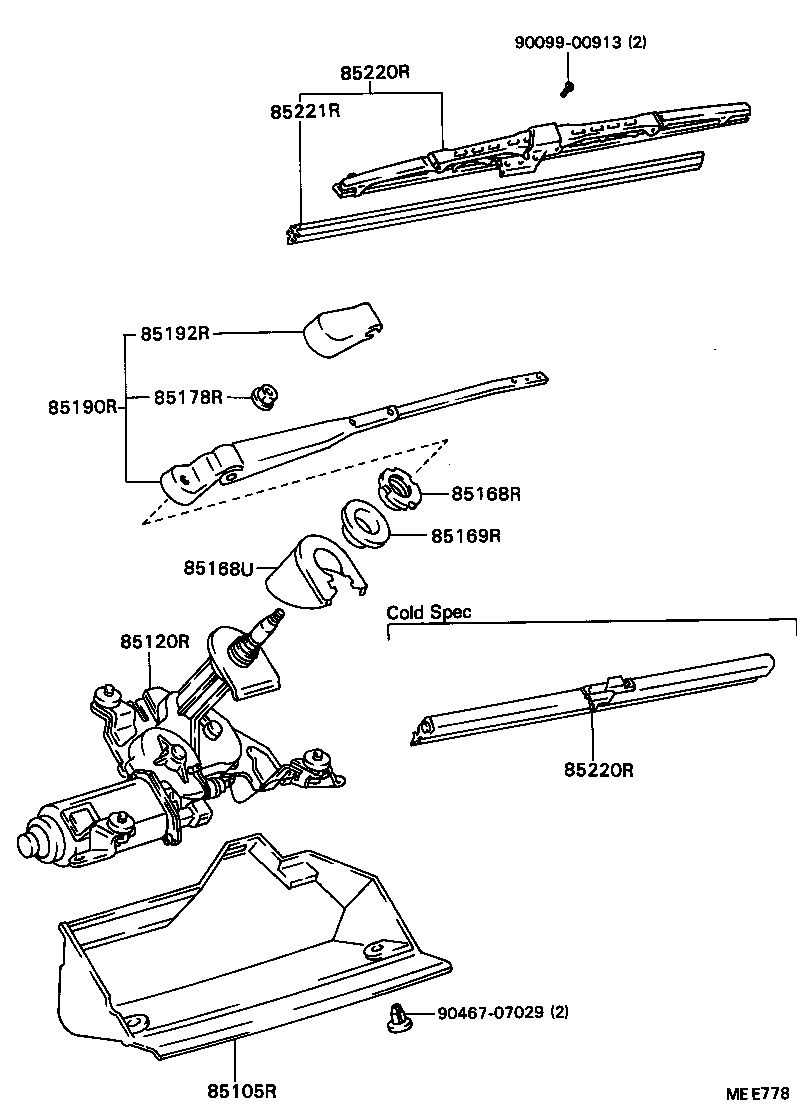 90099-00913 (2)
85220R
85221R
85192R
85190R
85178R
85168R
85169R
85168U
Cold Spec
85120R
85220R
90467-07029 (2)
85105R
ME E778