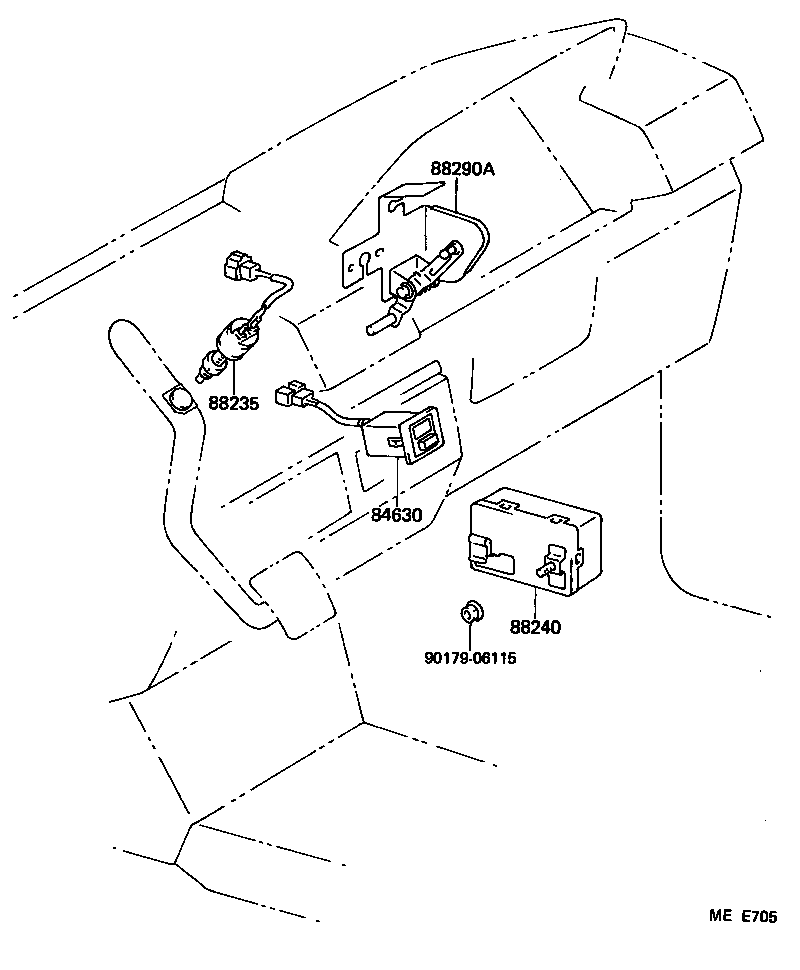 88290A
88235
84630
88240
90179-06115
ME E705