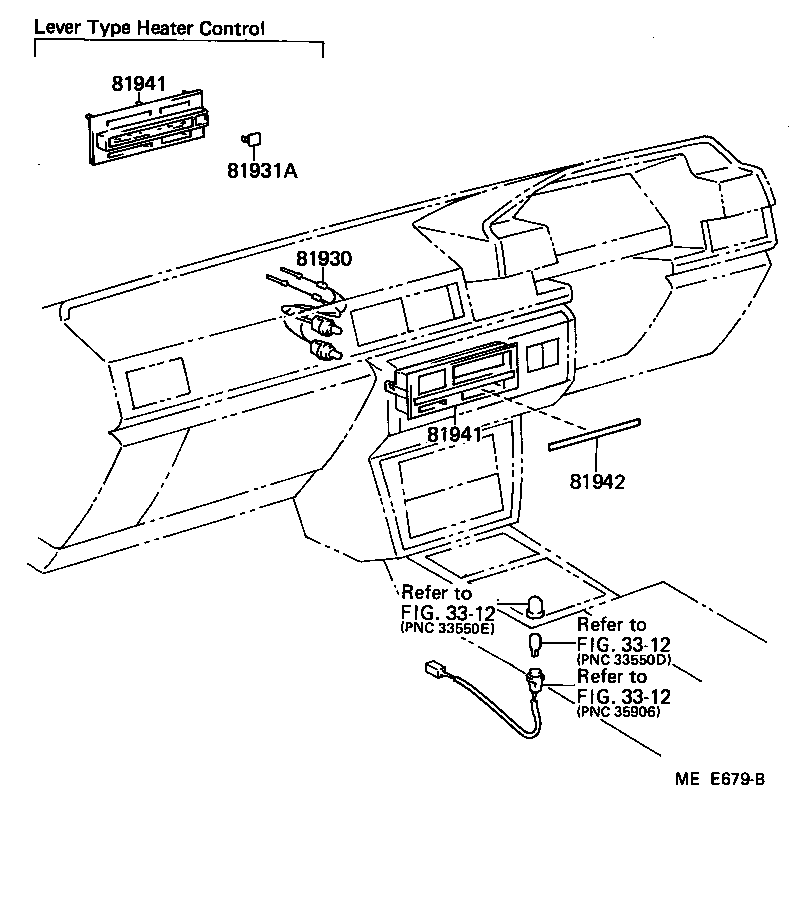 Lever Type Heater Control

81941

81931A

81930

81941

81942

Refer to
FIG. 33-12
(PNC 33550E)

Refer to
FIG. 33-12
(PNC 33550D)

Refer to
FIG. 33-12
(PNC 35906)

ME E679-B