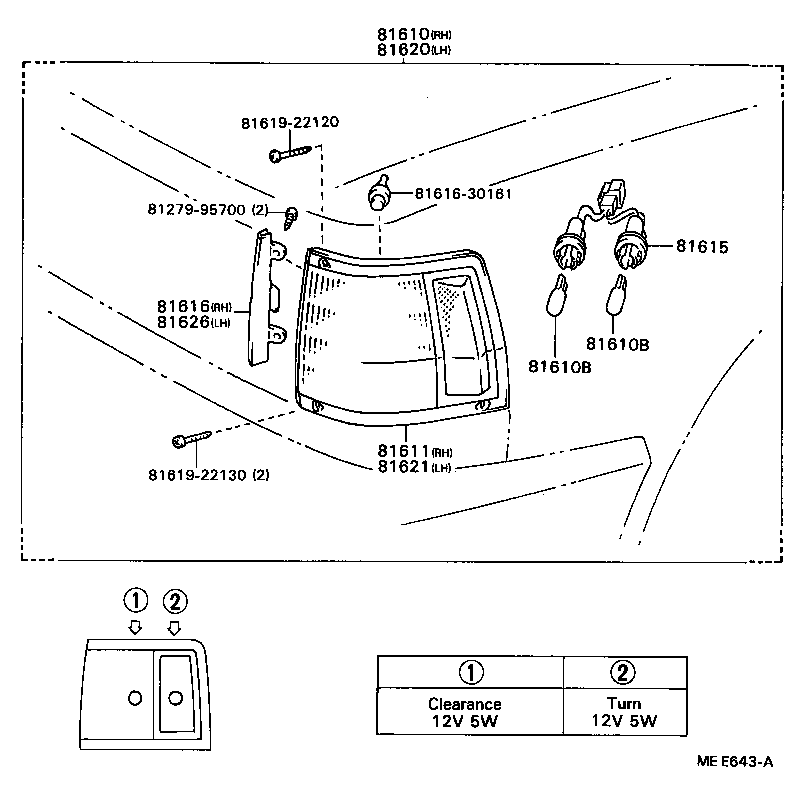 81610(RH)
81620(LH)

81619-22120

81616-30161

81279-95700 (2)

81615

81616(RH)
81626(LH)

81610B

81610B

81611(RH)
81621(LH)

81619-22130 (2)

①
②

| ① | ② |
|---|---|
| Clearance 12V 5W | Turn 12V 5W |

ME E643-A