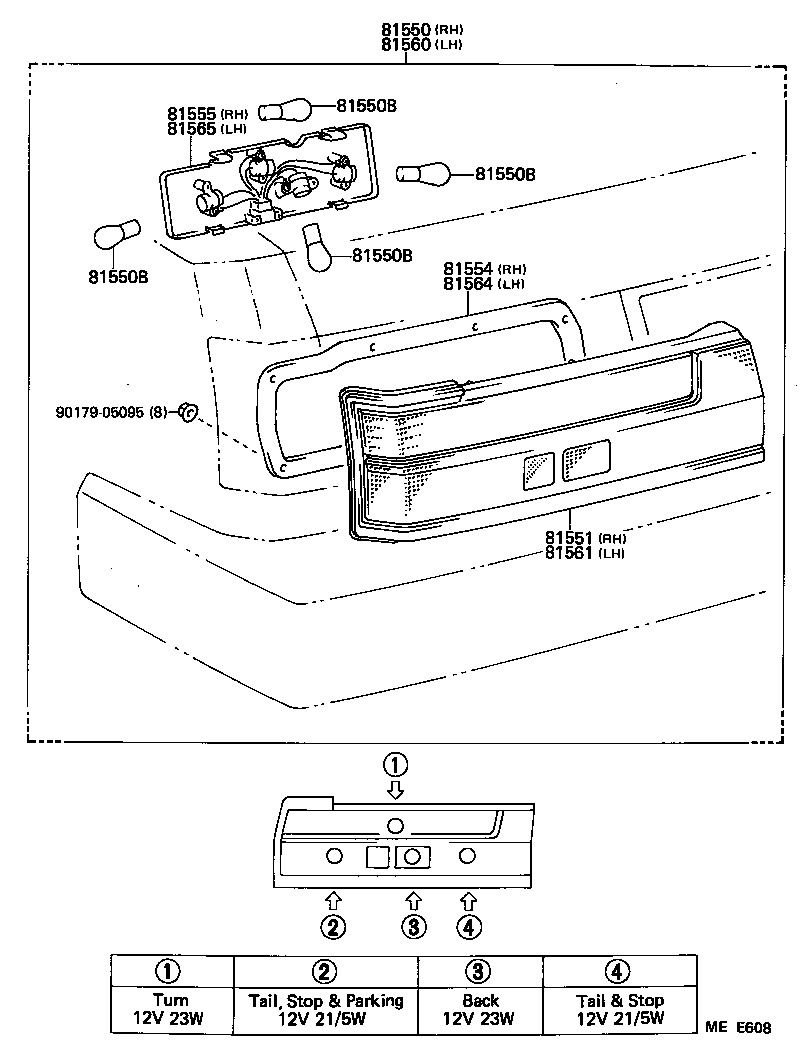 81550 (RH)
81560 (LH)

81555 (RH)
81565 (LH)

81550B

81550B

81550B

81550B

81554 (RH)
81564 (LH)

90179-05095 (8)

81551 (RH)
81561 (LH)

①

②

③

④

| ① | ② | ③ | ④ |
|---|---|---|---|
| Turn 12V 23W | Tail, Stop & Parking 12V 21/5W | Back 12V 23W | Tail & Stop 12V 21/5W |

ME E608