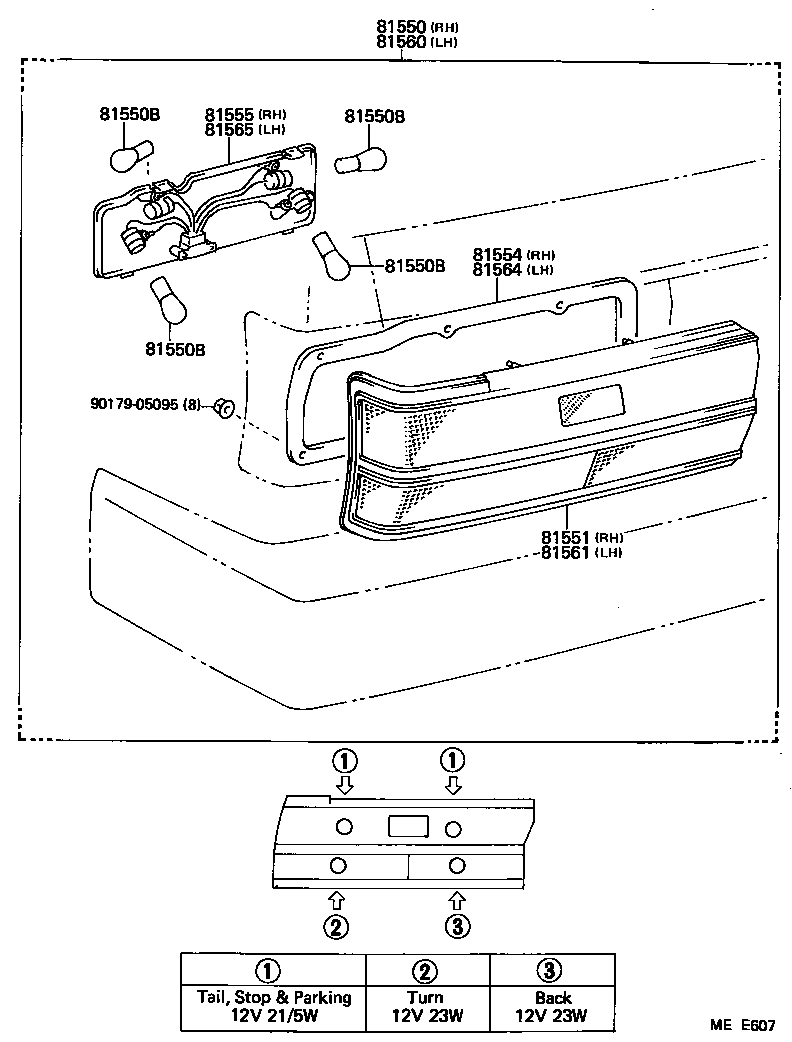 81550 (RH)
81560 (LH)

81550B

81555 (RH)
81565 (LH)

81550B

81550B

81554 (RH)
81564 (LH)

81550B

90179-05095 (8)

81551 (RH)
81561 (LH)

①
①
②
③

| ① | ② | ③ |
|---|---|---|
| Tail, Stop & Parking 12V 21/5W | Turn 12V 23W | Back 12V 23W |

ME E607