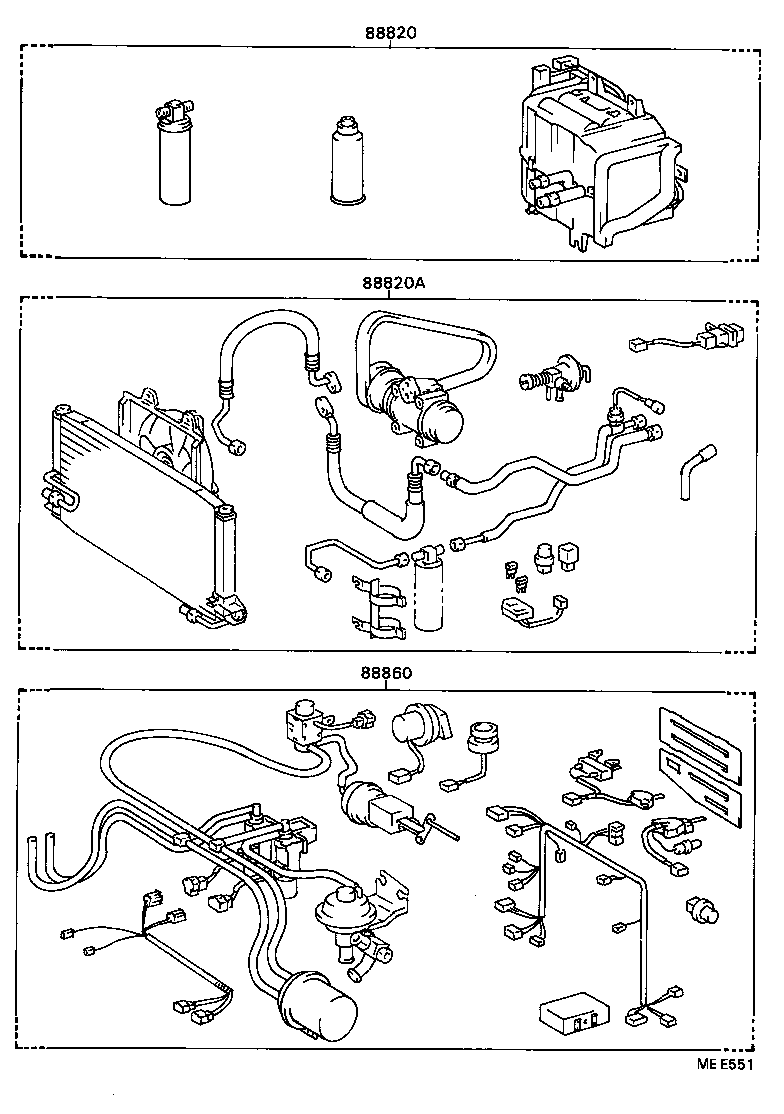 88820

88820A

88860

ME E551