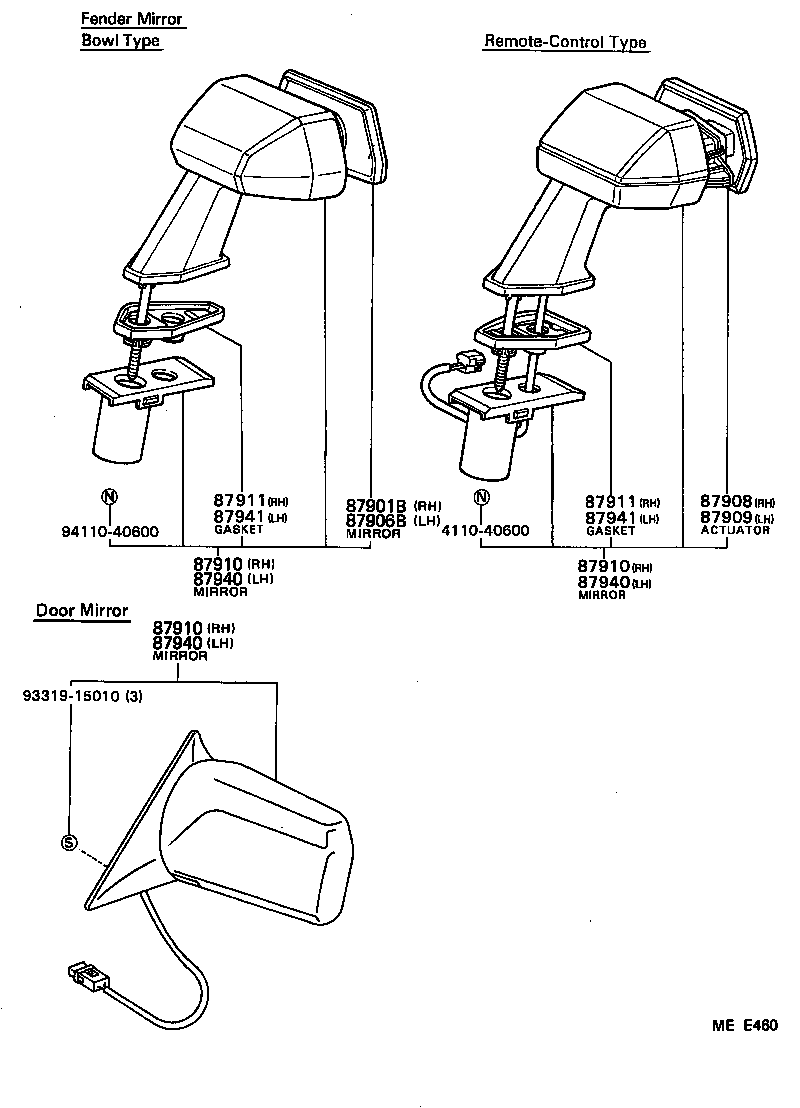 Fender Mirror
Bowl Type

Remote-Control Type

N
94110-40600

87911 (RH)
87941 (LH)
GASKET

87901B (RH)
87906B (LH)
MIRROR

87910 (RH)
87940 (LH)
MIRROR

N
4110-40600

87911 (RH)
87941 (LH)
GASKET

87908 (RH)
87909 (LH)
ACTUATOR

87910 (RH)
87940 (LH)
MIRROR

Door Mirror

87910 (RH)
87940 (LH)
MIRROR

93319-15010 (3)

S

ME E460