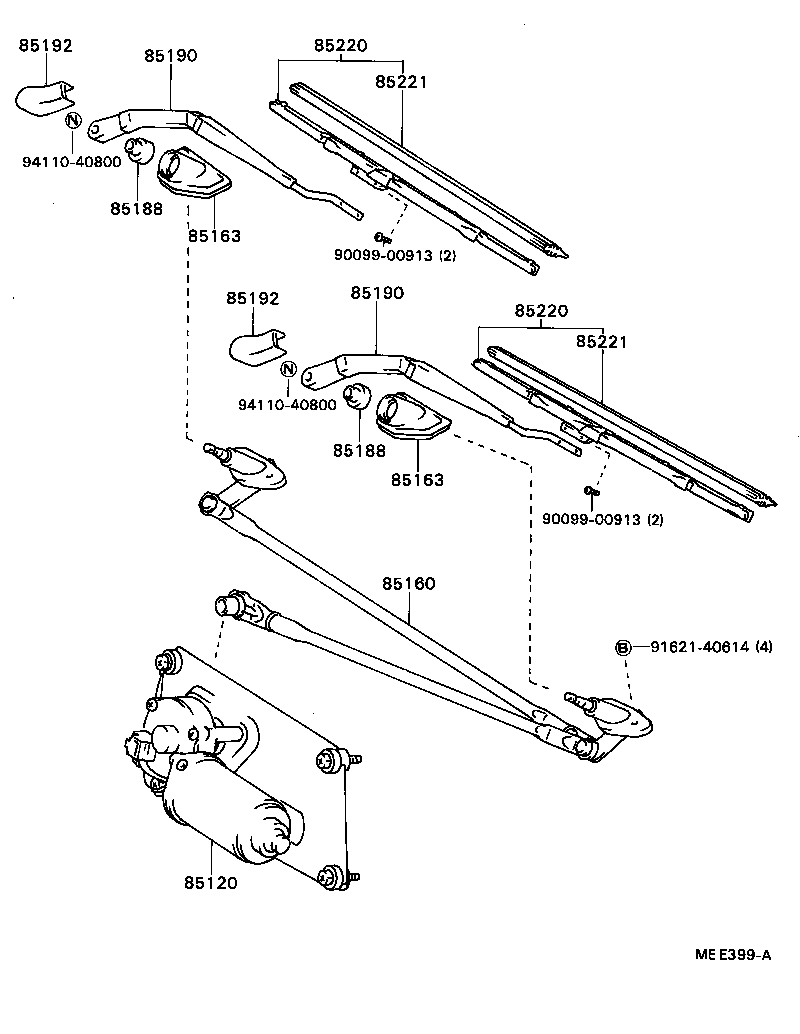 85192
85190
85220
85221
N
94110-40800
85188
85163
90099-00913 (2)
85192
85190
85220
85221
N
94110-40800
85188
85163
90099-00913 (2)
85160
B
91621-40614 (4)
85120
ME E399-A