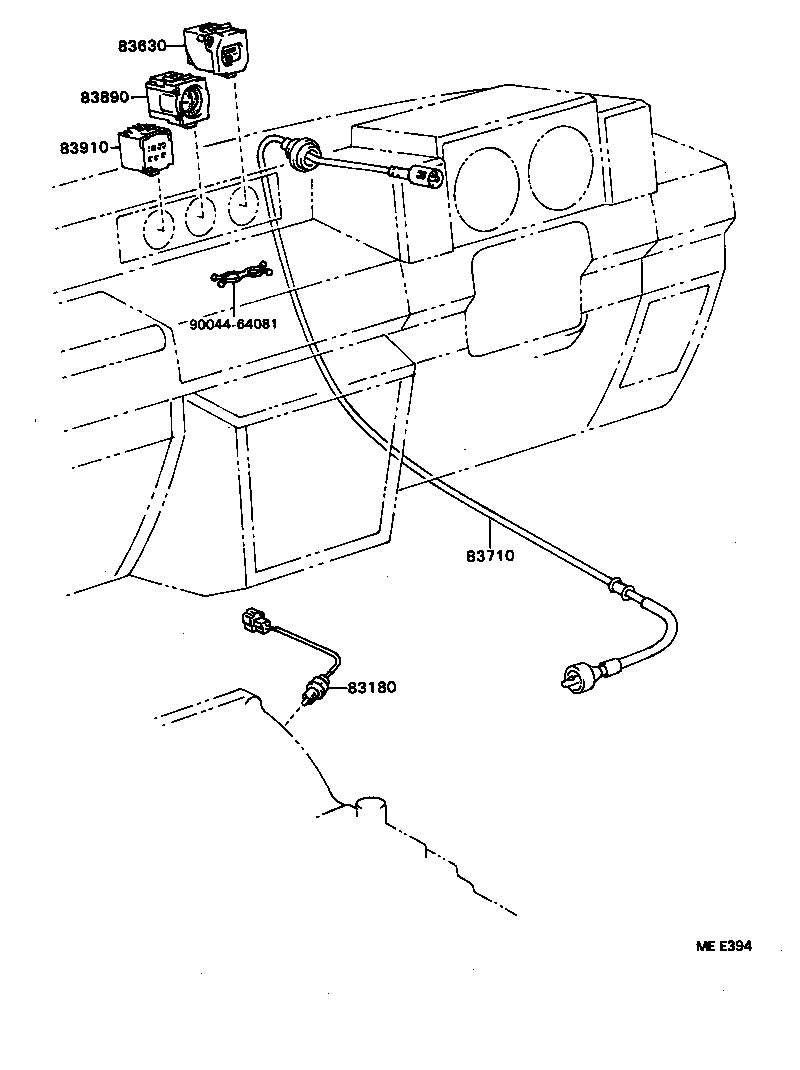 83630
83890
83910
90044-64081
83710
83180
ME E394