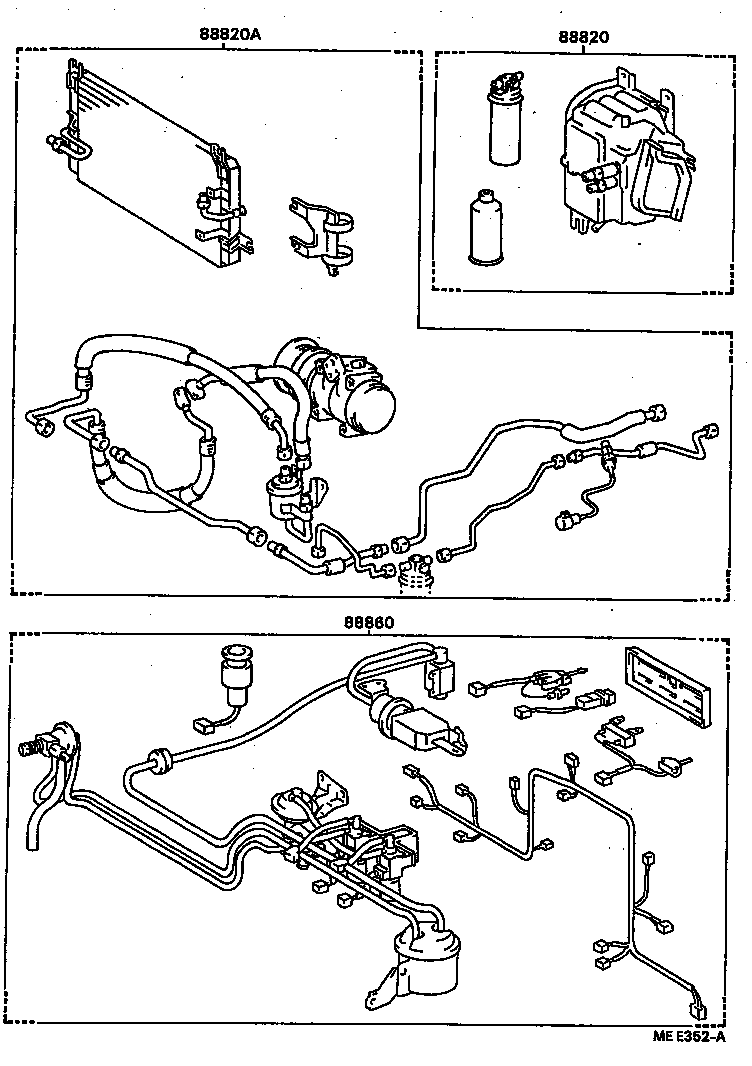 88820A

88820

88860

ME E352-A