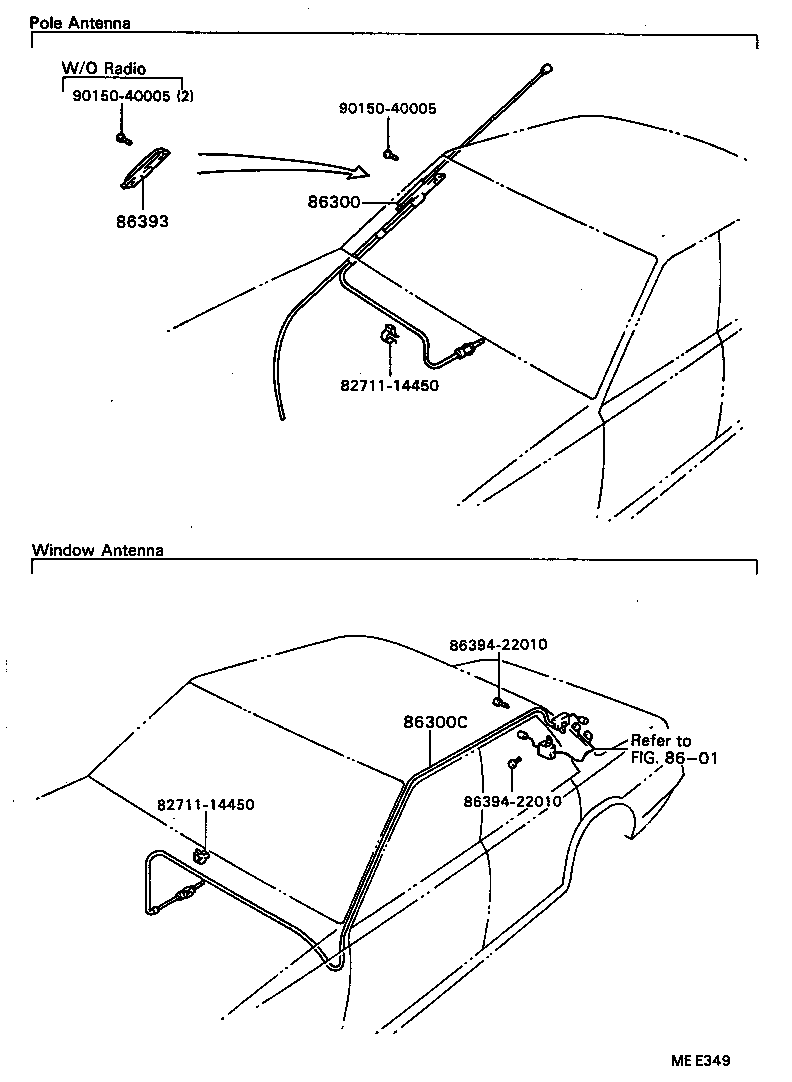 Pole Antenna

W/O Radio
90150-40005 (2)

86393

90150-40005

86300

82711-14450

Window Antenna

86394-22010

86300C

Refer to FIG. 86-01

86394-22010

82711-14450

ME E349