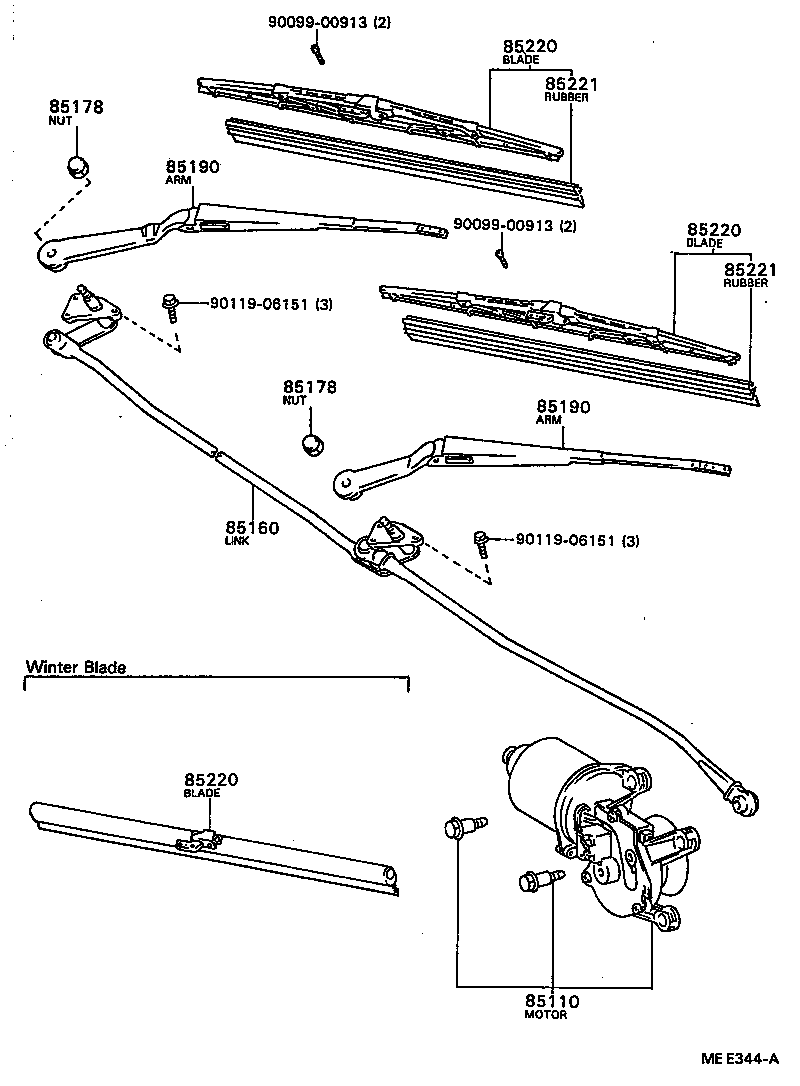 90099-00913 (2)

85220
BLADE

85221
RUBBER

85178
NUT

85190
ARM

90099-00913 (2)

85220
BLADE

85221
RUBBER

90119-06151 (3)

85178
NUT

85190
ARM

85160
LINK

90119-06151 (3)

Winter Blade

85220
BLADE

85110
MOTOR

ME E344-A