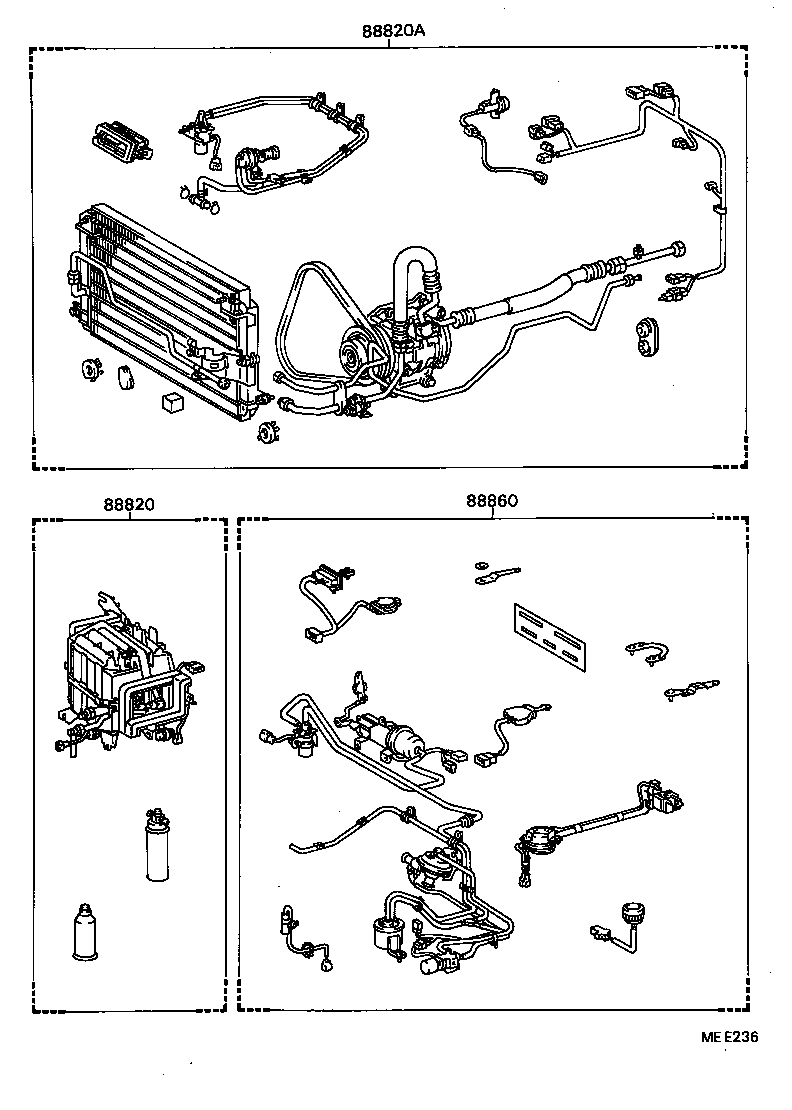 88820A

88820

88860

ME E236