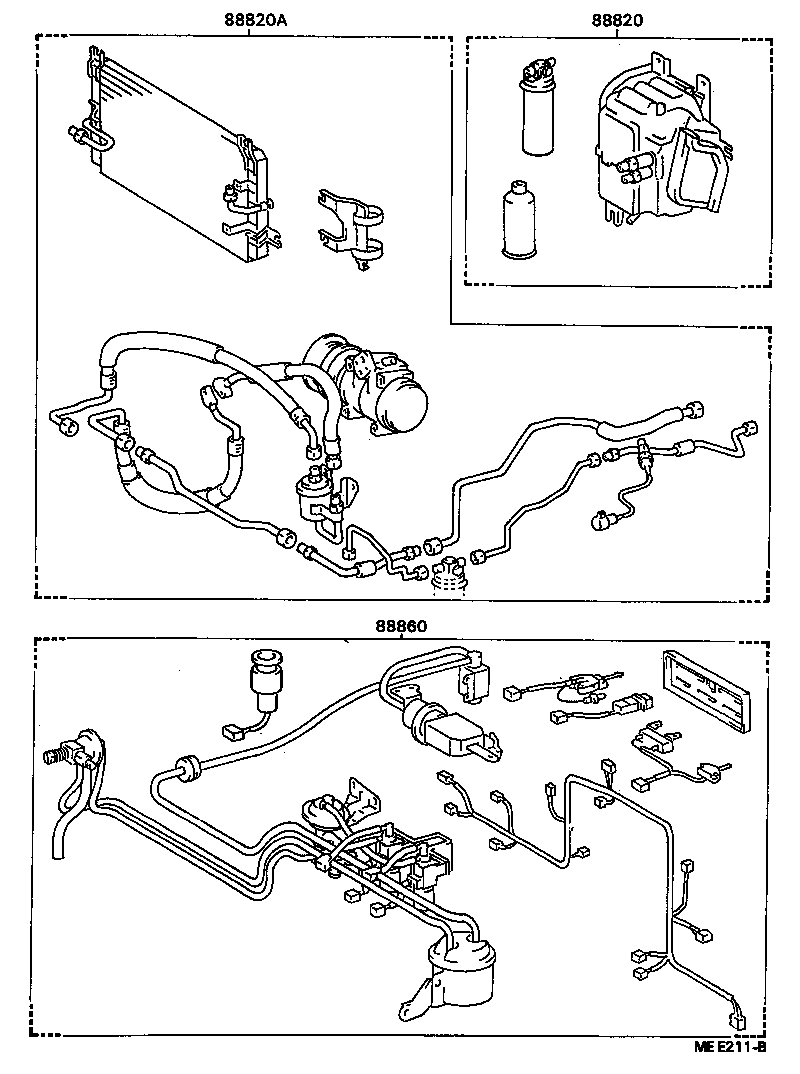 88820A

88820

88860

ME E211-B