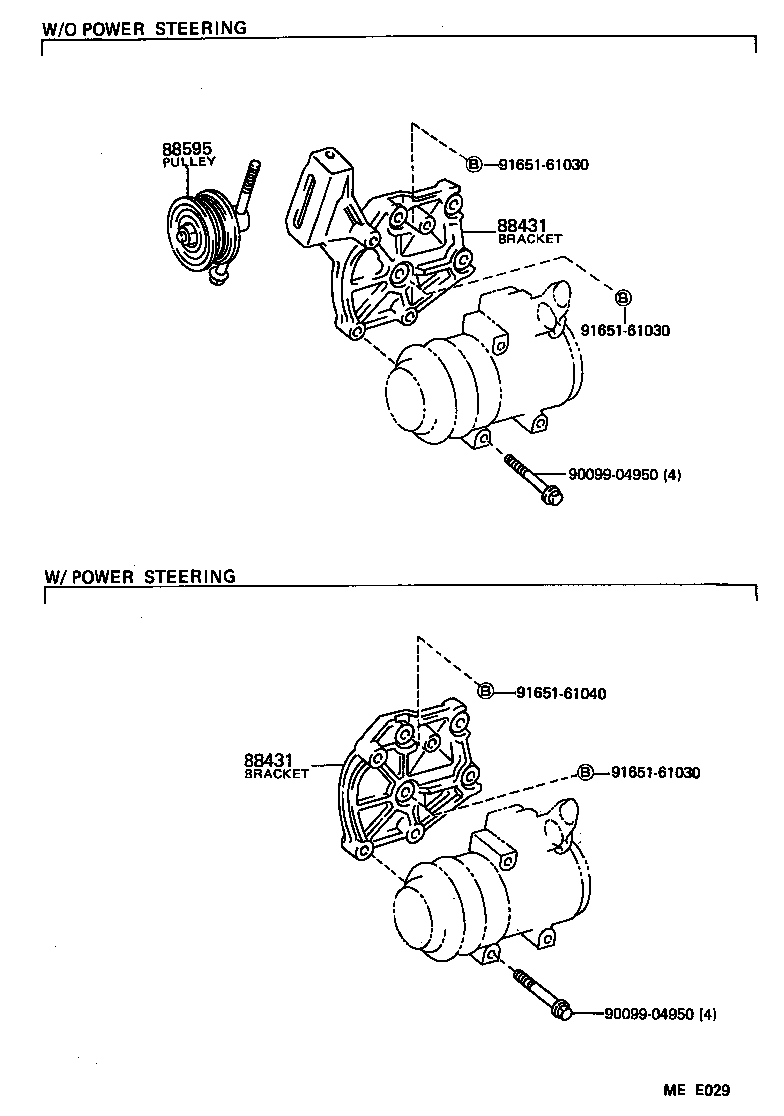 W/O POWER STEERING

88595
PULLEY

B 91651-61030

88431
BRACKET

B

91651-61030

90099-04950 (4)

W/ POWER STEERING

B 91651-61040

88431
BRACKET

B 91651-61030

90099-04950 (4)

ME E029