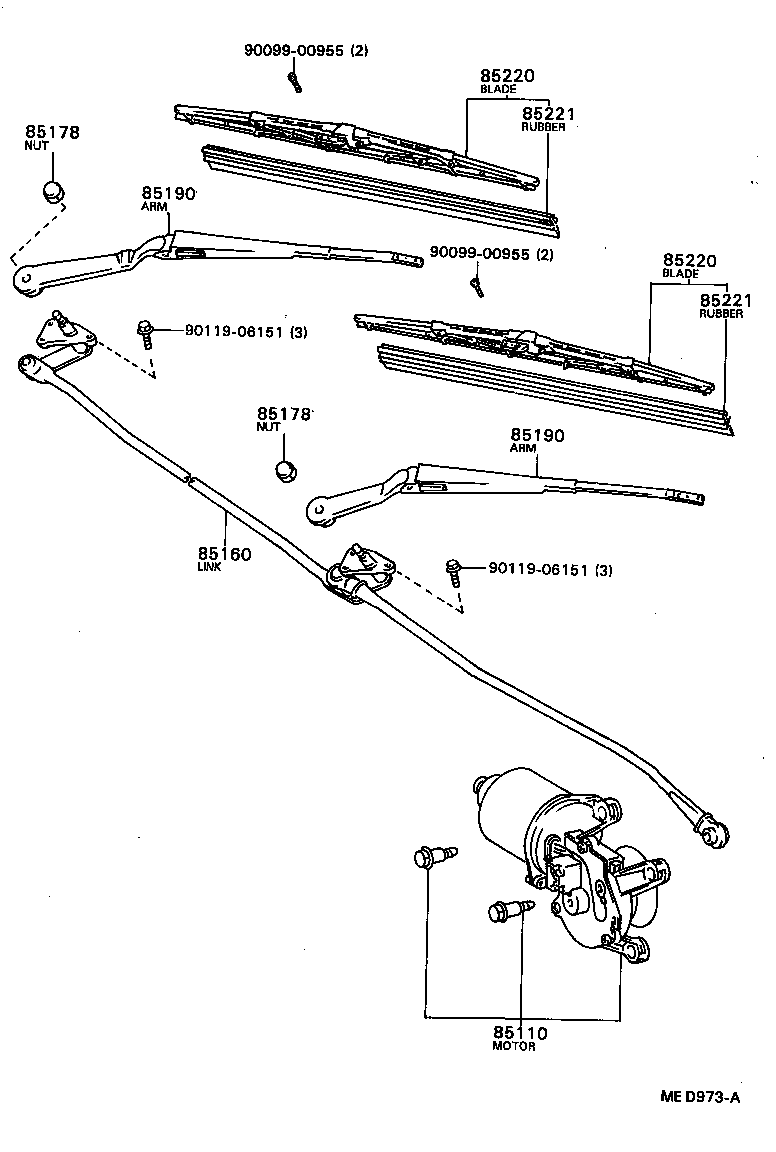 90099-00955 (2)

85220
BLADE

85221
RUBBER

85178
NUT

85190
ARM

90099-00955 (2)

85220
BLADE

85221
RUBBER

90119-06151 (3)

85178
NUT

85190
ARM

85160
LINK

90119-06151 (3)

85110
MOTOR

ME D973-A