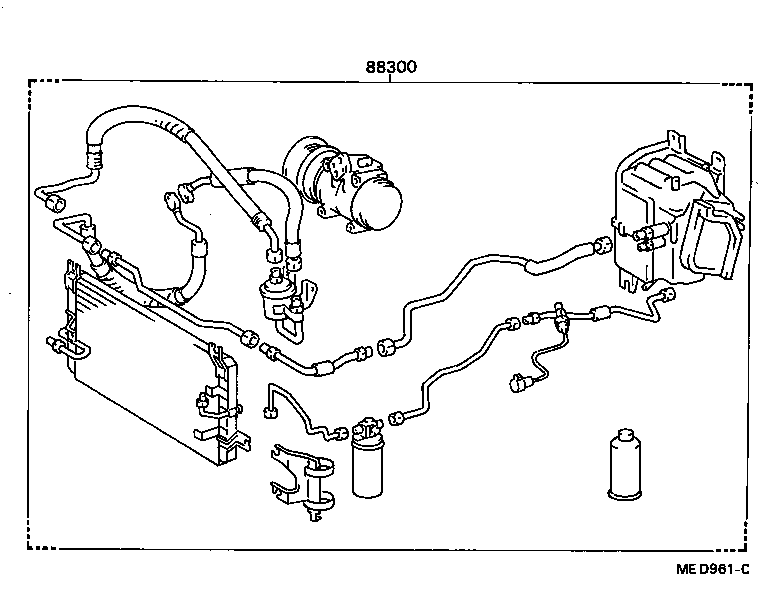 88300

ME D961-C