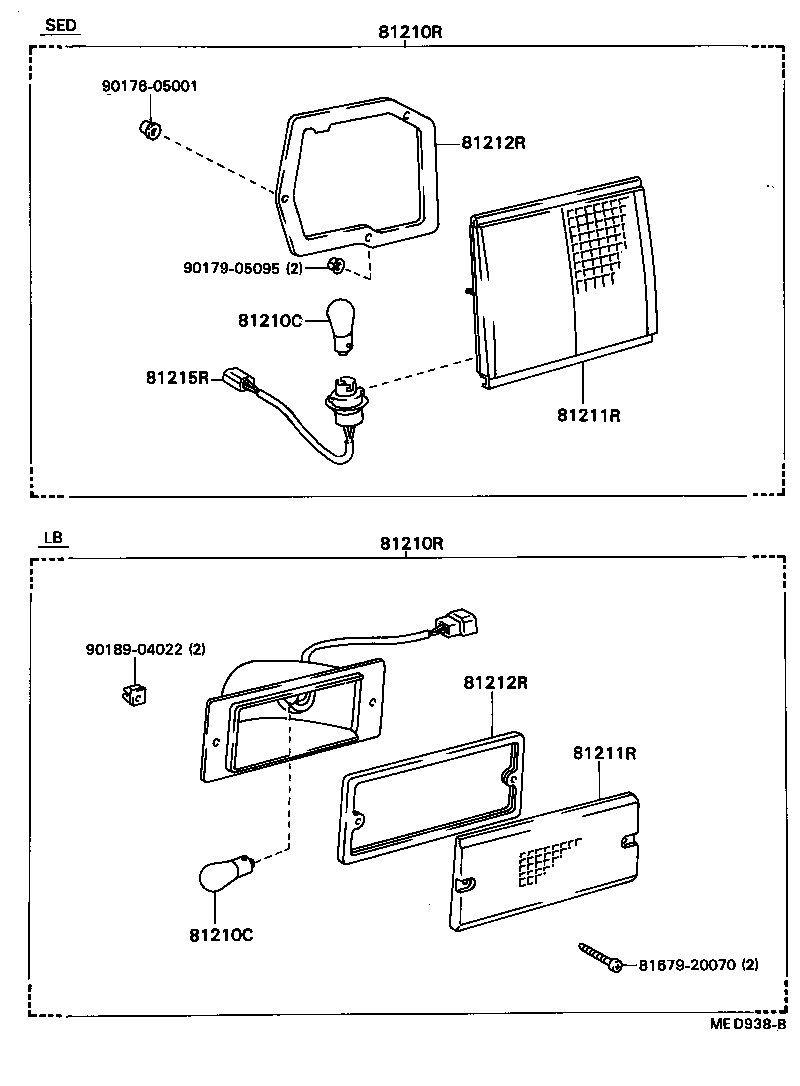 SED

81210R

90176-05001

81212R

90179-05095 (2)

81210C

81215R

81211R

LB

81210R

90189-04022 (2)

81212R

81211R

81210C

81679-20070 (2)

MED938-B