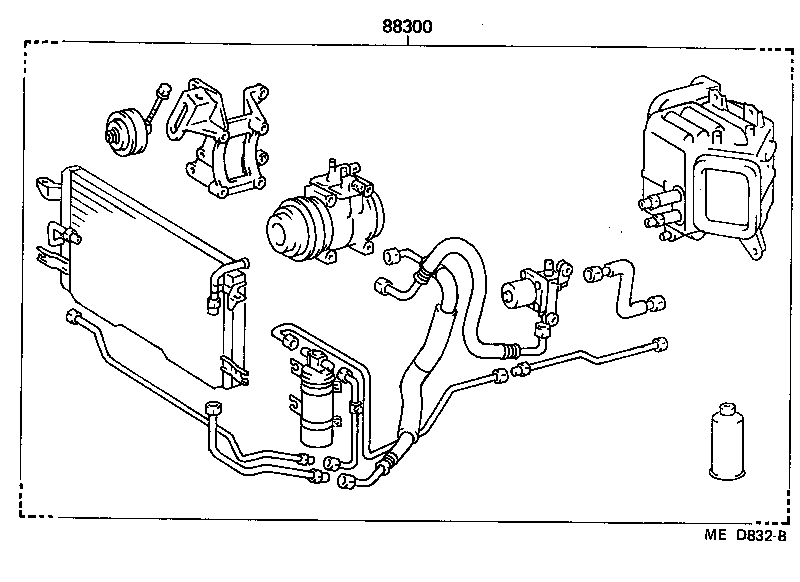 88300

ME D832-B