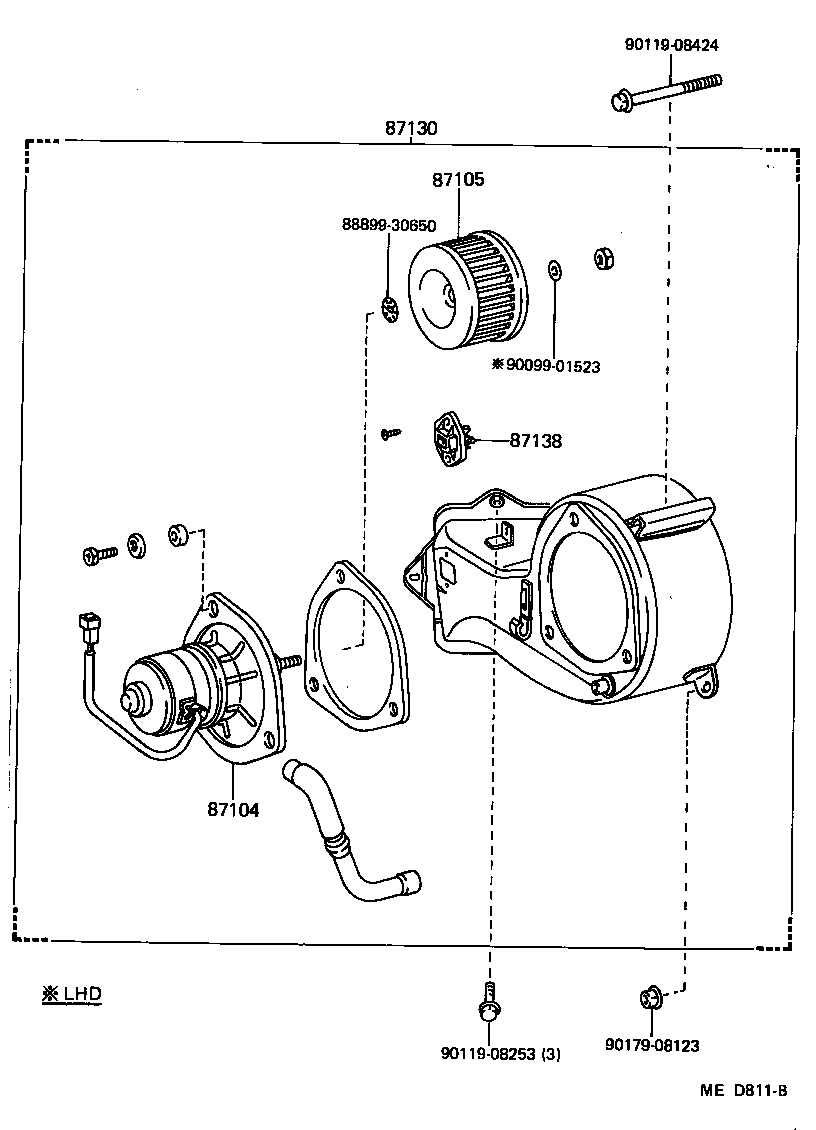 90119-08424

87130

87105

88899-30650

※90099-01523

87138

87104

※ LHD

90119-08253 (3)

90179-08123

ME D811-B