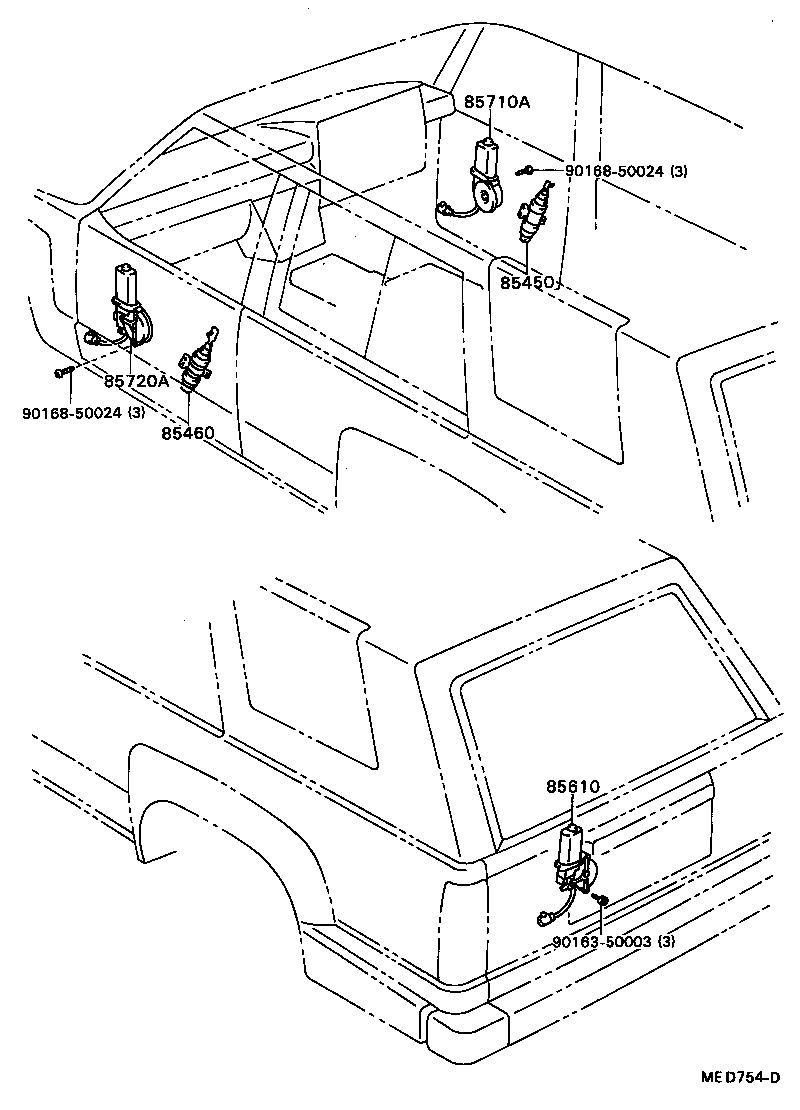 85710A
90168-50024 (3)
85450
85720A
90168-50024 (3)
85460
85610
90163-50003 (3)
ME D754-D