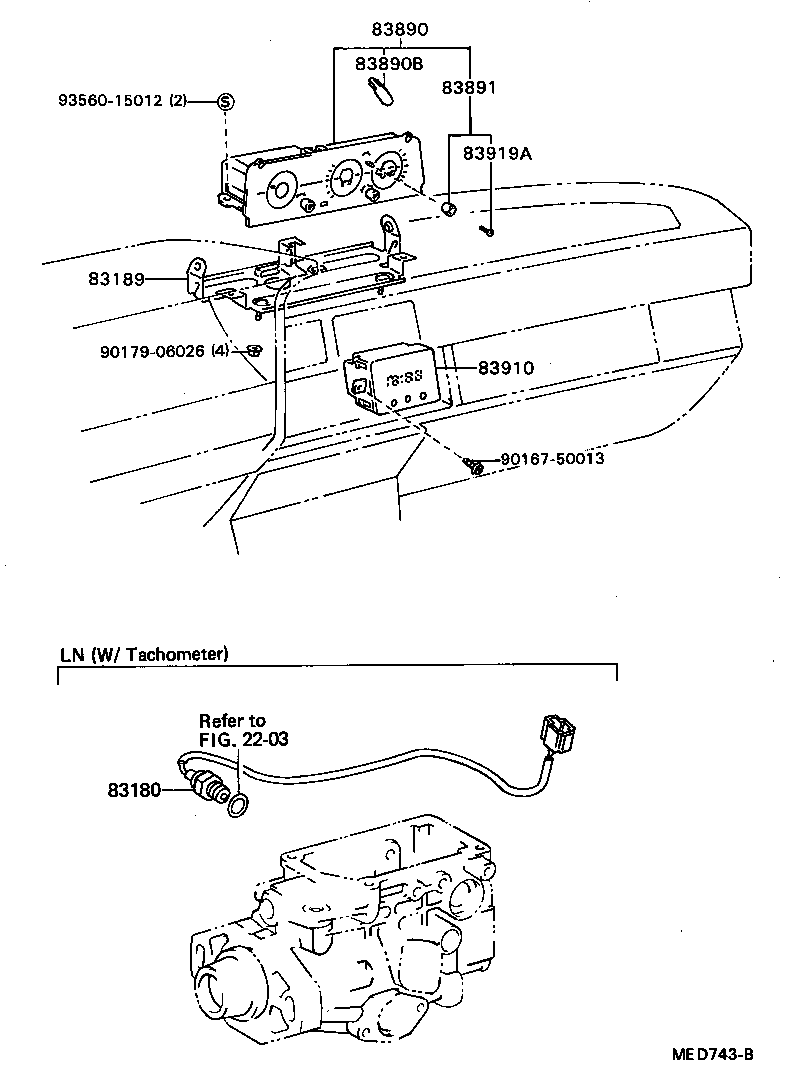 83890
83890B
83891
93560-15012 (2)
S
83919A
83189
90179-06026 (4)
83910
90167-50013

LN (W/ Tachometer)
Refer to FIG. 22-03
83180

MED743-B