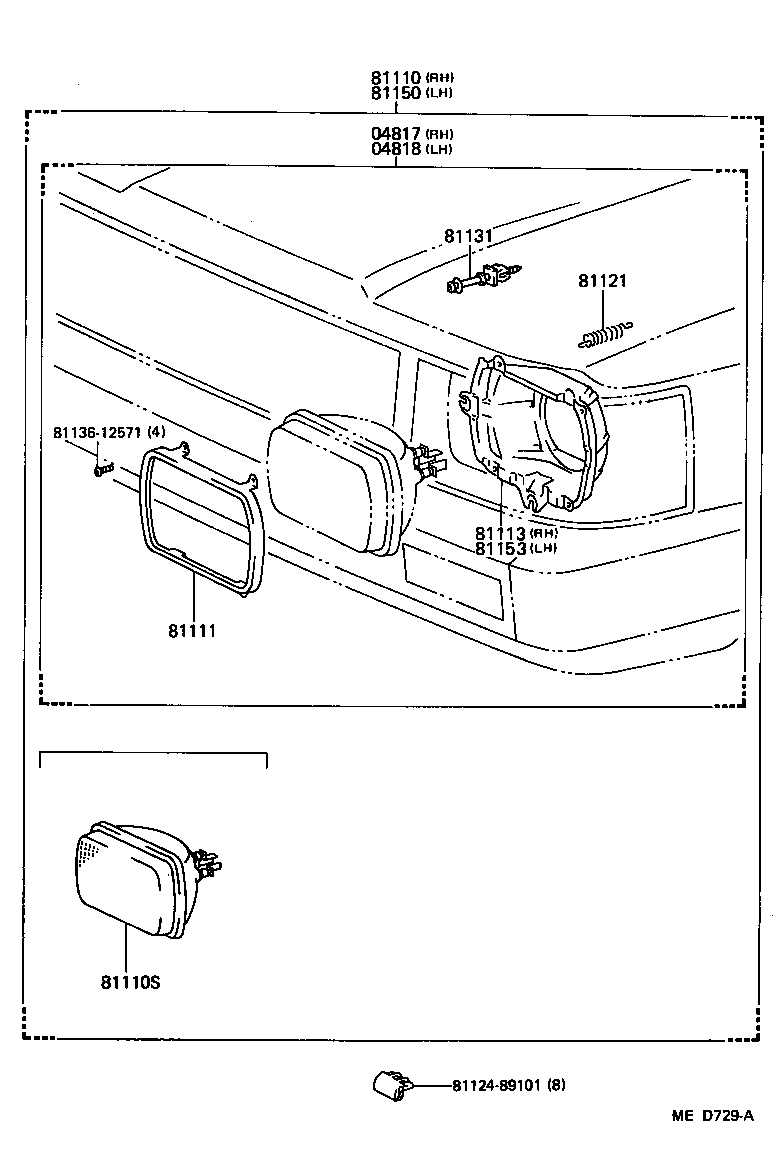 81110 (RH)
81150 (LH)

04817 (RH)
04818 (LH)

81131

81121

81136-12571 (4)

81113 (RH)
81153 (LH)

81111

81110S

81124-89101 (8)

ME D729-A