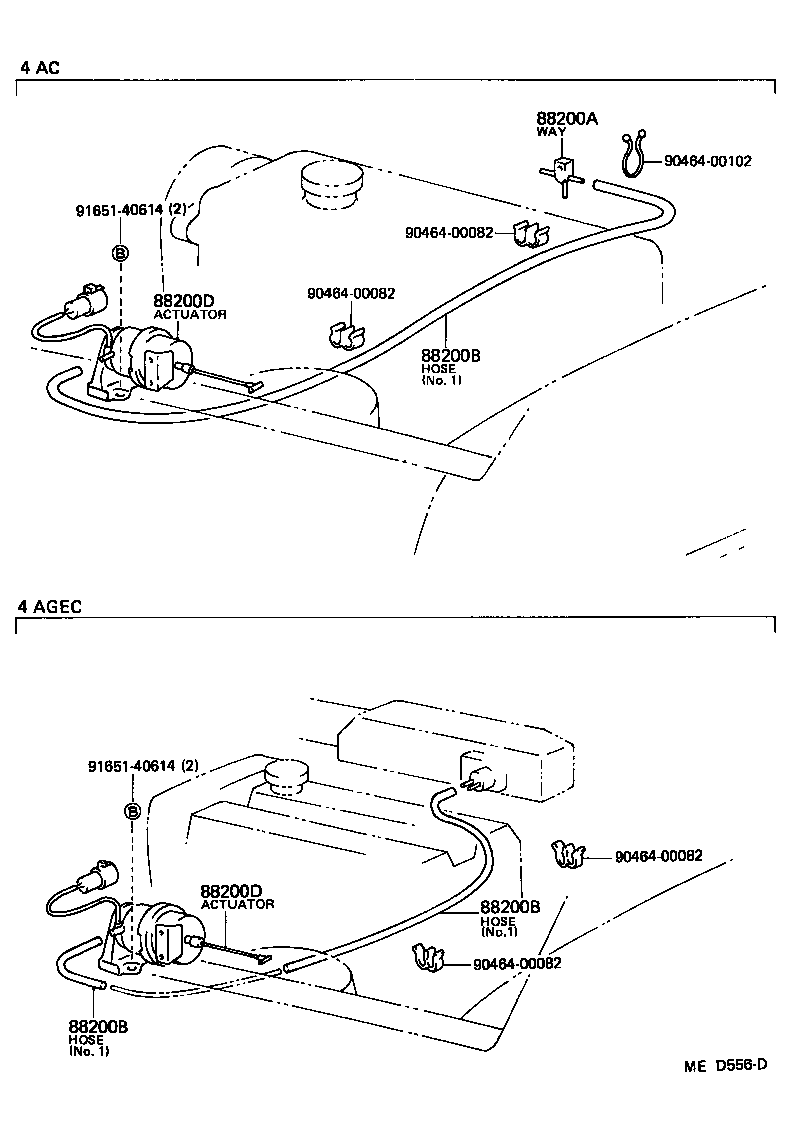 4 AC

88200A
WAY

90464-00102

91651-40614 (2)

B

90464-00082

88200D
ACTUATOR

90464-00082

88200B
HOSE
(No. 1)

4 AGEC

91651-40614 (2)

B

90464-00082

88200D
ACTUATOR

88200B
HOSE
(No.1)

90464-00082

88200B
HOSE
(No. 1)

ME D556-D