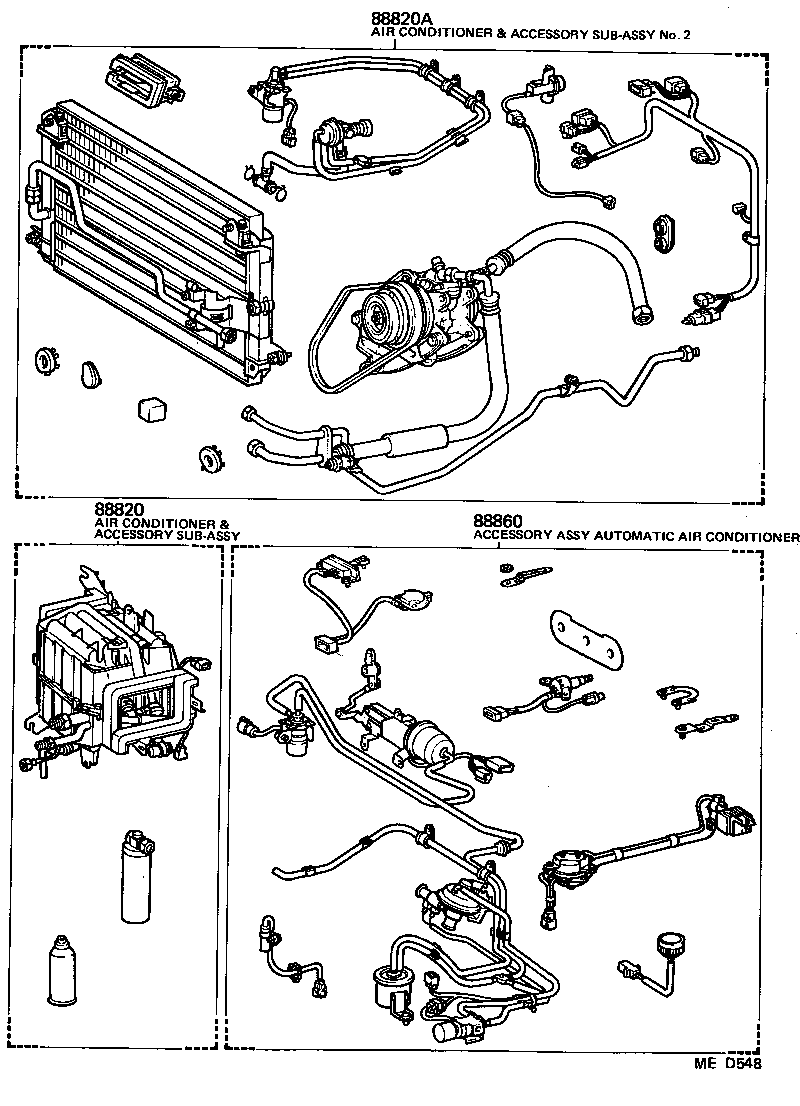 88820A
AIR CONDITIONER & ACCESSORY SUB-ASSY No. 2

88820
AIR CONDITIONER &
ACCESSORY SUB-ASSY

88860
ACCESSORY ASSY AUTOMATIC AIR CONDITIONER

ME D548