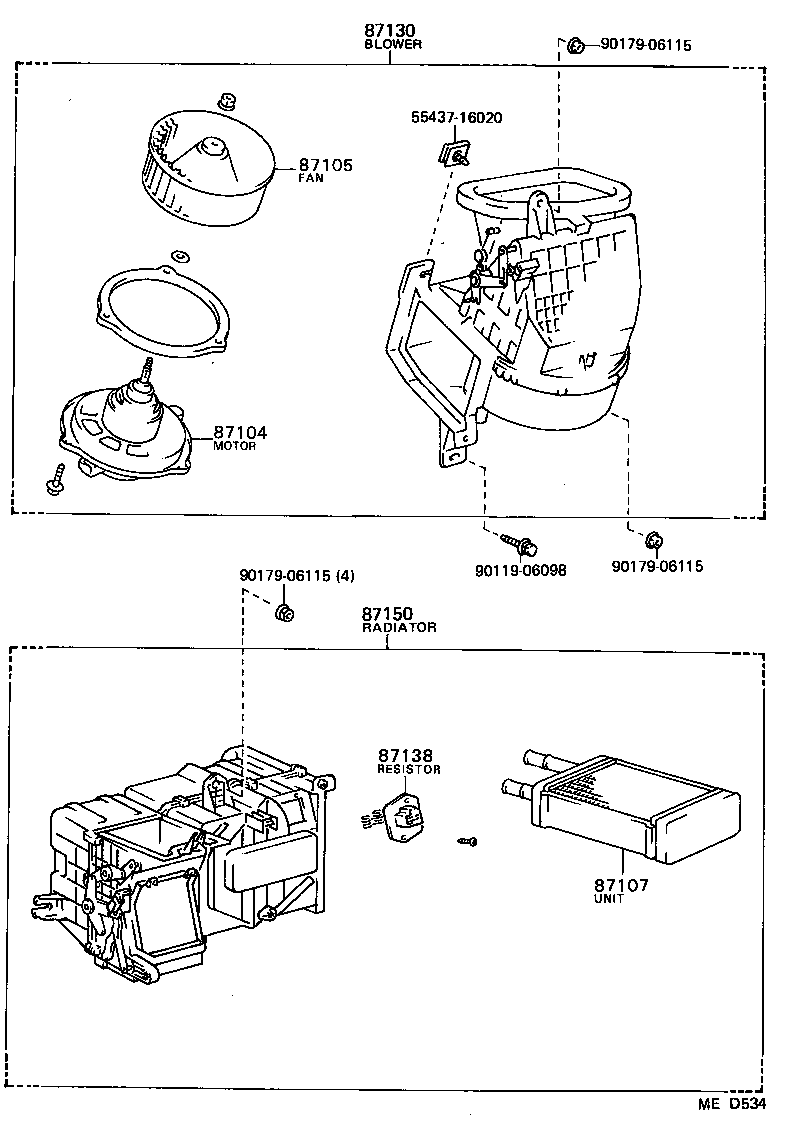 87130
BLOWER

90179-06115

55437-16020

87105
FAN

87104
MOTOR

90119-06098

90179-06115

90179-06115 (4)

87150
RADIATOR

87138
RESISTOR

87107
UNIT

ME D534