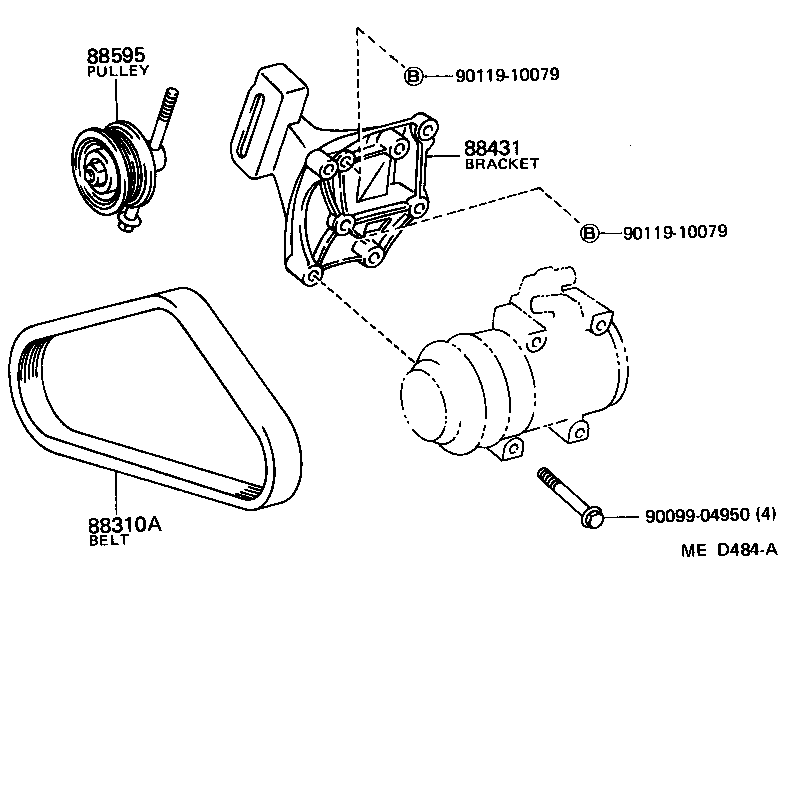 88595
PULLEY

B 90119-10079

88431
BRACKET

B 90119-10079

88310A
BELT

90099-04950 (4)

ME D484-A