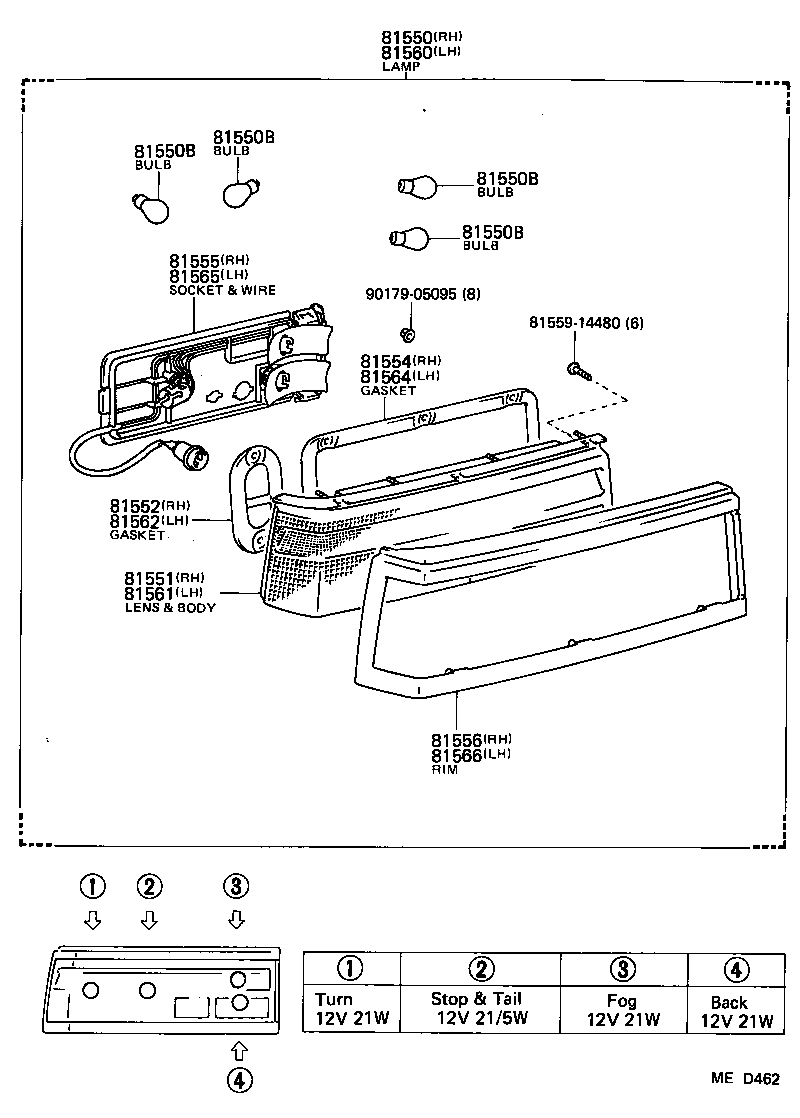 81550(RH)
81560(LH)
LAMP

81550B
BULB

81550B
BULB

81550B
BULB

81550B
BULB

81555(RH)
81565(LH)
SOCKET & WIRE

90179-05095 (8)

81559-14480 (6)

81554(RH)
81564(LH)
GASKET

81552(RH)
81562(LH)
GASKET

81551(RH)
81561(LH)
LENS & BODY

81556(RH)
81566(LH)
RIM

①　②　③

④

| ① | ② | ③ | ④ |
|---|---|---|---|
| Turn 12V 21W | Stop & Tail 12V 21/5W | Fog 12V 21W | Back 12V 21W |

ME D462