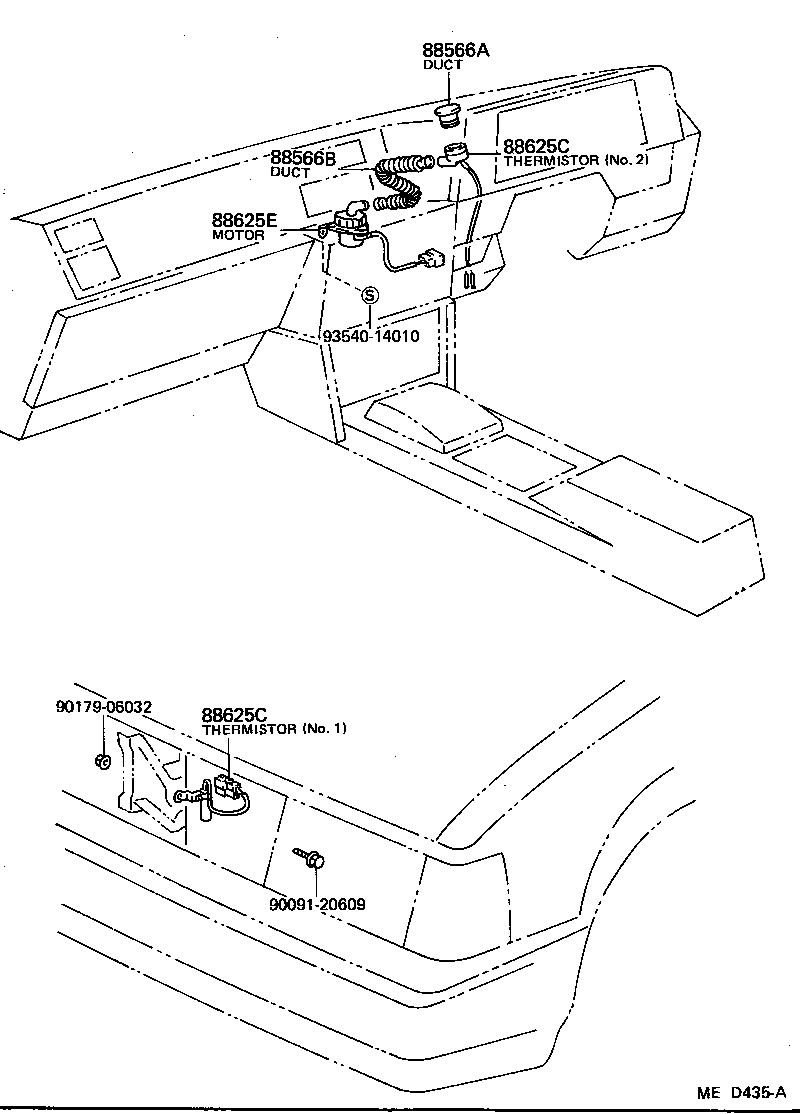 88566A
DUCT

88566B
DUCT

88625C
THERMISTOR (No. 2)

88625E
MOTOR

S

93540-14010

90179-06032

88625C
THERMISTOR (No. 1)

90091-20609

ME D435-A