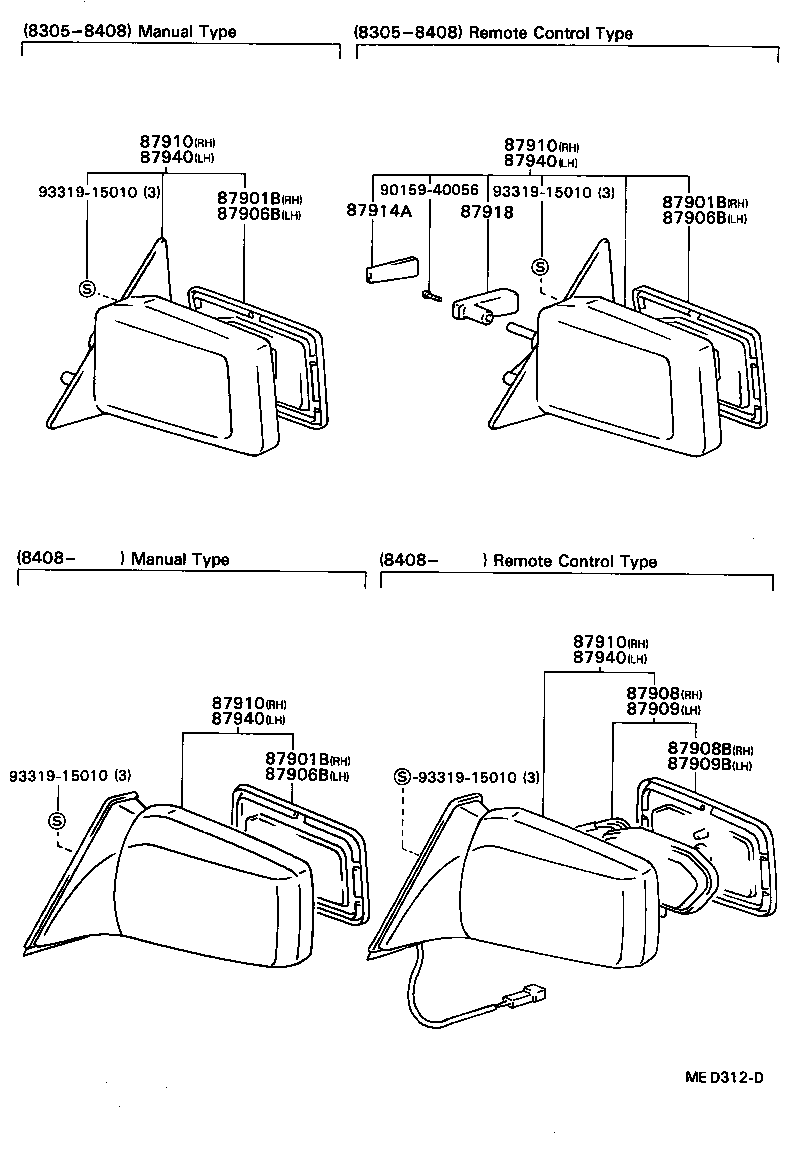 (8305–8408) Manual Type

87910(RH)
87940(LH)
93319-15010 (3)
87901B(RH)
87906B(LH)
S

(8305–8408) Remote Control Type

87910(RH)
87940(LH)
90159-40056
93319-15010 (3)
87914A
87918
87901B(RH)
87906B(LH)
S

(8408– ) Manual Type

87910(RH)
87940(LH)
87901B(RH)
87906B(LH)
93319-15010 (3)
S

(8408– ) Remote Control Type

87910(RH)
87940(LH)
87908(RH)
87909(LH)
87908B(RH)
87909B(LH)
S-93319-15010 (3)

ME D312-D