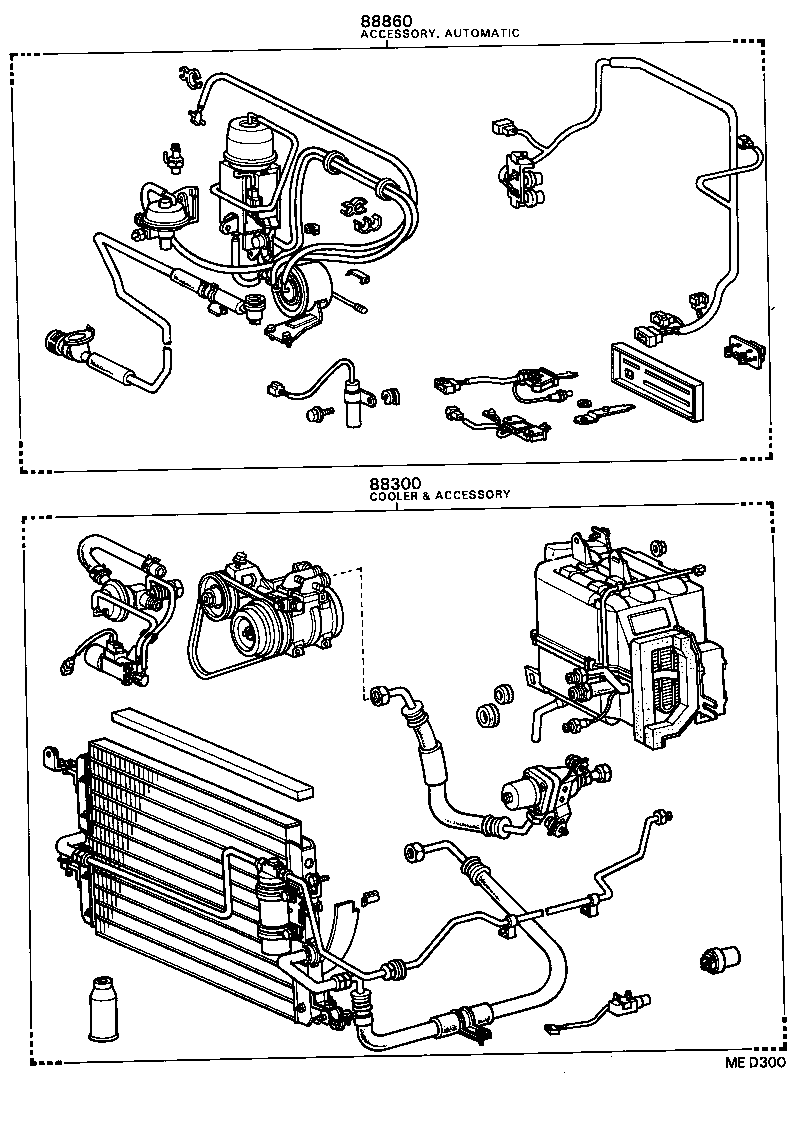 88860
ACCESSORY, AUTOMATIC

88300
COOLER & ACCESSORY

ME D300