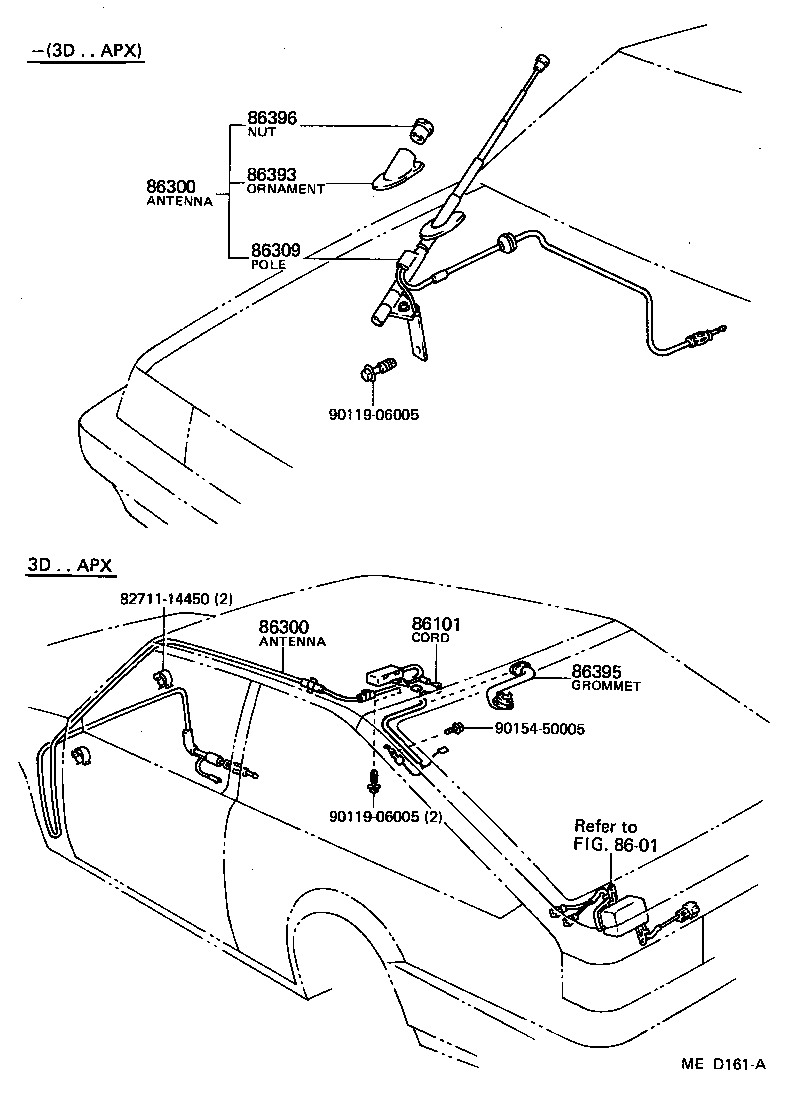 –(3D . . APX)

86396
NUT

86393
ORNAMENT

86300
ANTENNA

86309
POLE

90119-06005

3D . . APX

82711-14450 (2)

86300
ANTENNA

86101
CORD

86395
GROMMET

90154-50005

90119-06005 (2)

Refer to
FIG. 86-01

ME D161-A