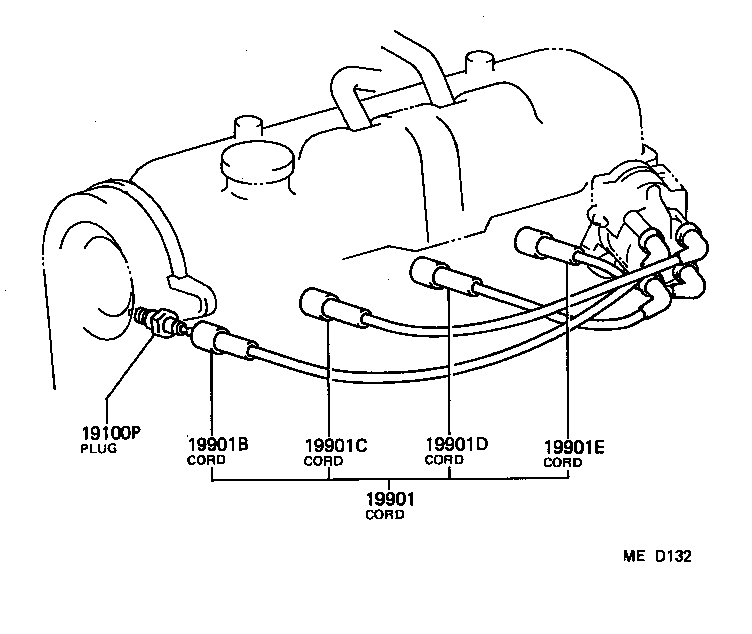 19100P
PLUG

19901B
CORD

19901C
CORD

19901D
CORD

19901E
CORD

19901
CORD

ME D132