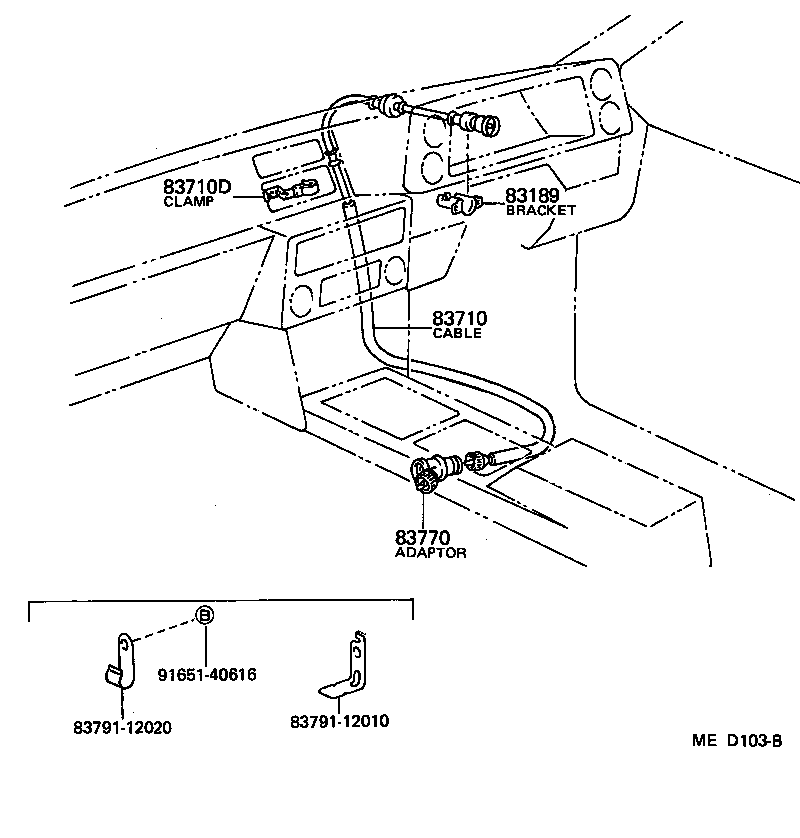 83710D
CLAMP

83189
BRACKET

83710
CABLE

83770
ADAPTOR

B

91651-40616

83791-12020

83791-12010

ME D103-B