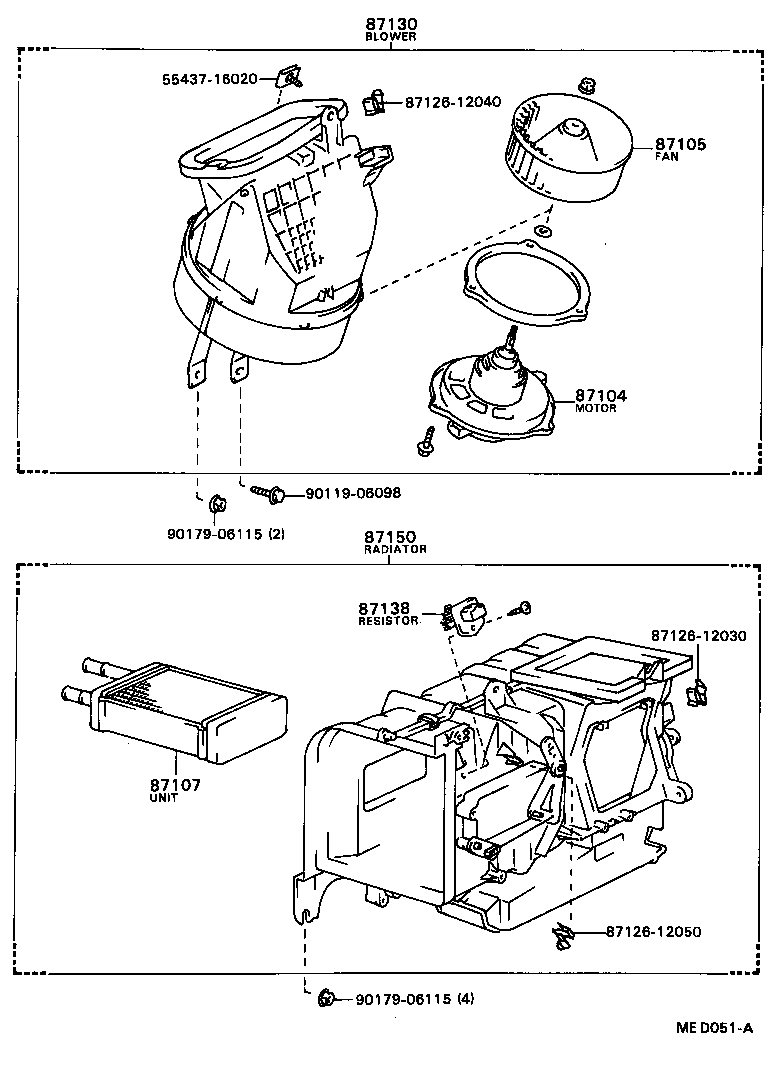 87130
BLOWER

55437-16020

87126-12040

87105
FAN

87104
MOTOR

90119-06098

90179-06115 (2)

87150
RADIATOR

87138
RESISTOR

87126-12030

87107
UNIT

87126-12050

90179-06115 (4)

ME D051-A