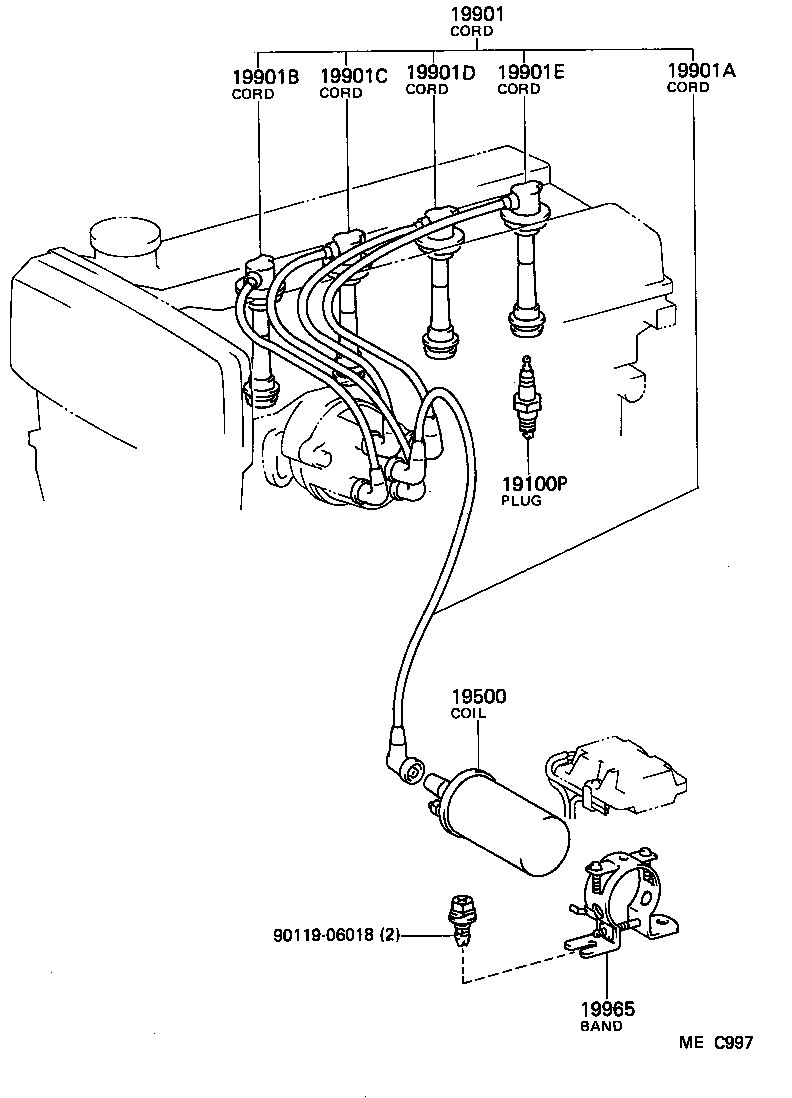 19901
CORD

19901B
CORD

19901C
CORD

19901D
CORD

19901E
CORD

19901A
CORD

19100P
PLUG

19500
COIL

90119-06018 (2)

19965
BAND

ME C997