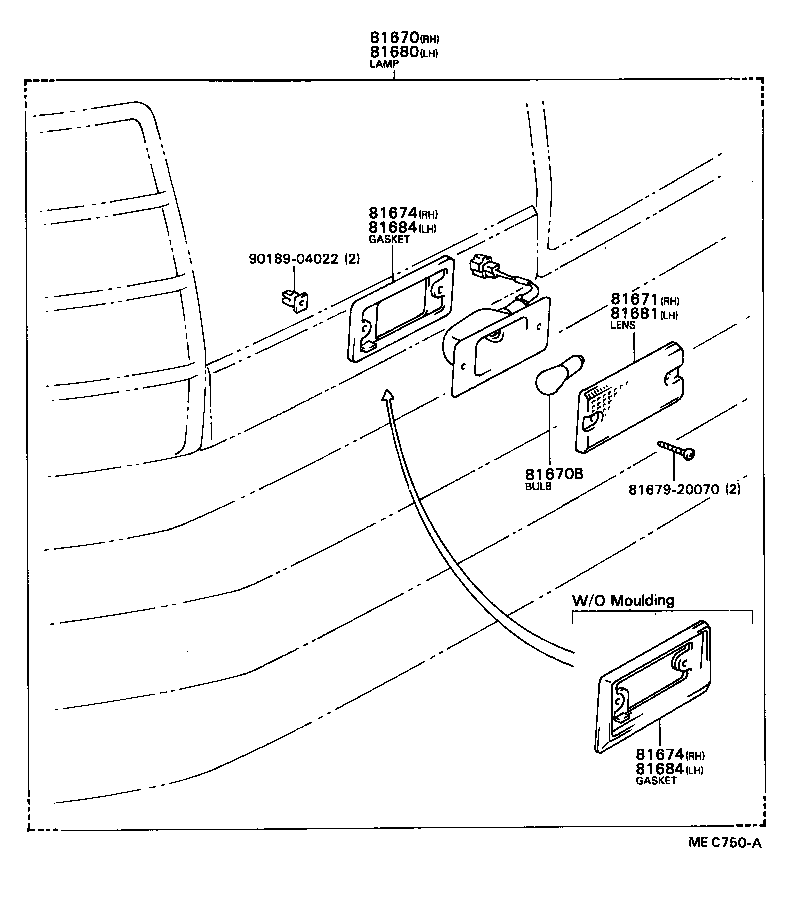 81670(RH)
81680(LH)
LAMP

81674(RH)
81684(LH)
GASKET

90189-04022 (2)

81671(RH)
81681(LH)
LENS

81670B
BULB

81679-20070 (2)

W/O Moulding

81674(RH)
81684(LH)
GASKET

ME C760-A