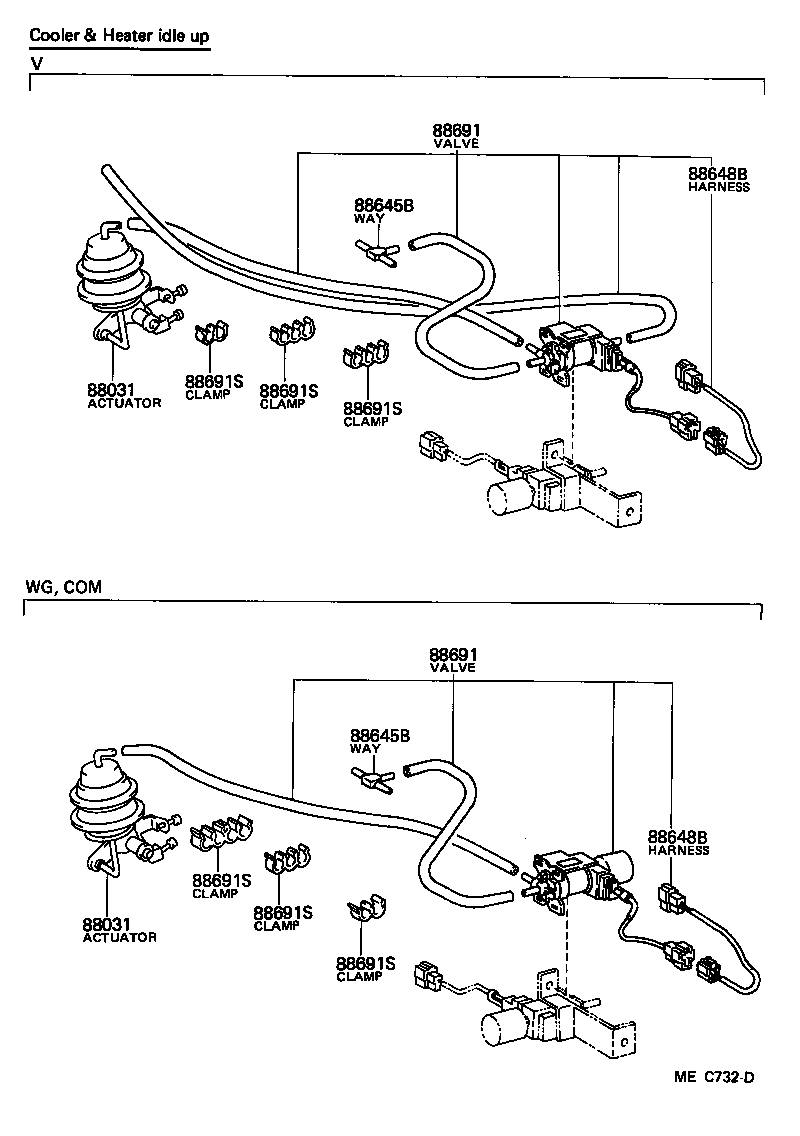 Cooler & Heater idle up

V

88691
VALVE

88648B
HARNESS

88645B
WAY

88031
ACTUATOR

88691S
CLAMP

88691S
CLAMP

88691S
CLAMP

WG, COM

88691
VALVE

88645B
WAY

88648B
HARNESS

88691S
CLAMP

88691S
CLAMP

88031
ACTUATOR

88691S
CLAMP

ME C732-D