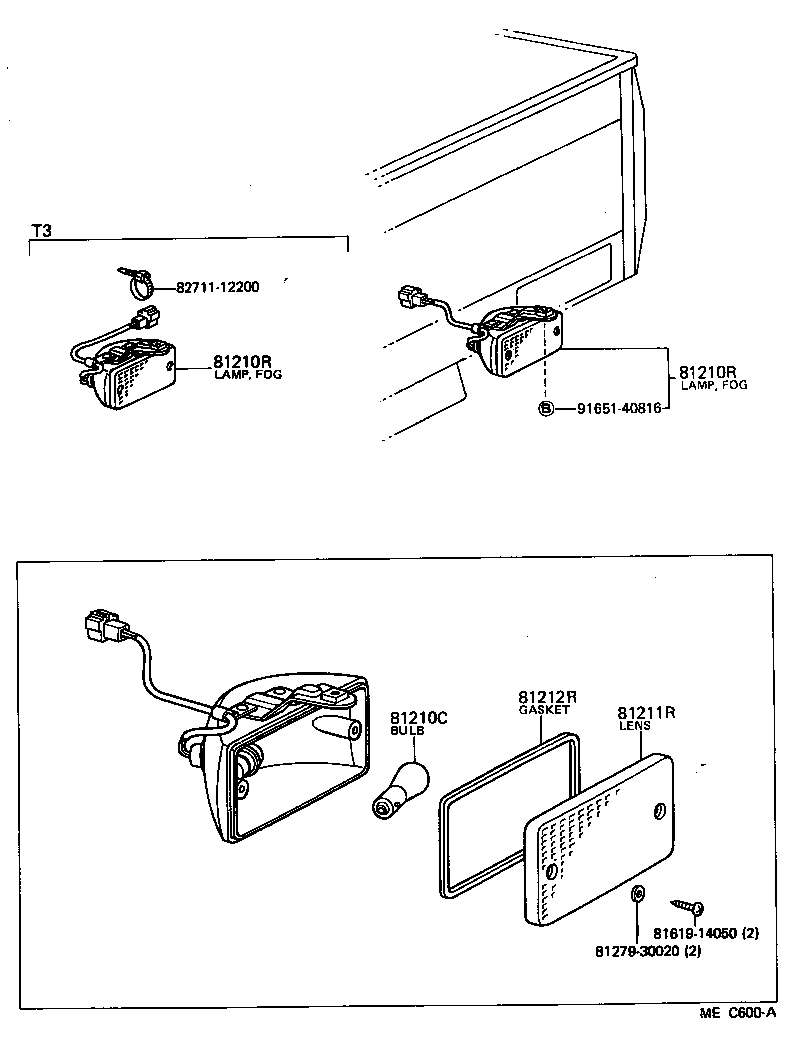 T3

82711-12200

81210R
LAMP, FOG

81210R
LAMP, FOG

B 91651-40816

81210C
BULB

81212R
GASKET

81211R
LENS

81619-14050 (2)

81279-30020 (2)

ME C600-A