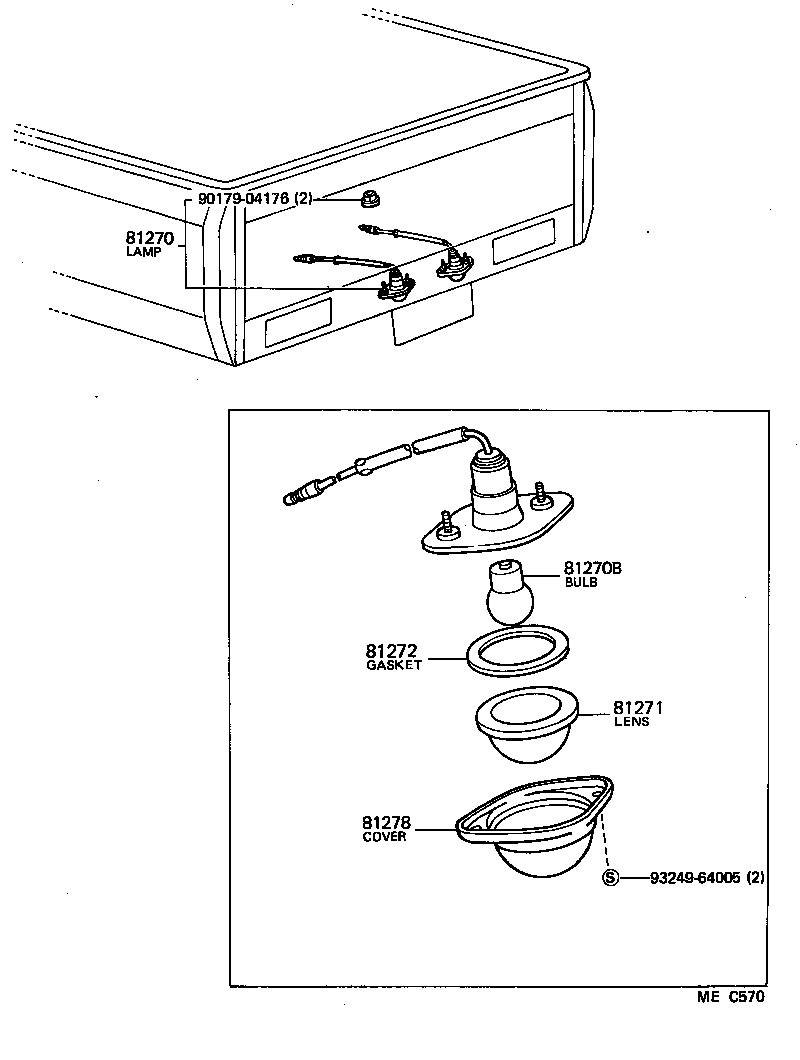 90179-04176 (2)

81270
LAMP

81270B
BULB

81272
GASKET

81271
LENS

81278
COVER

S 93249-64005 (2)

ME C570