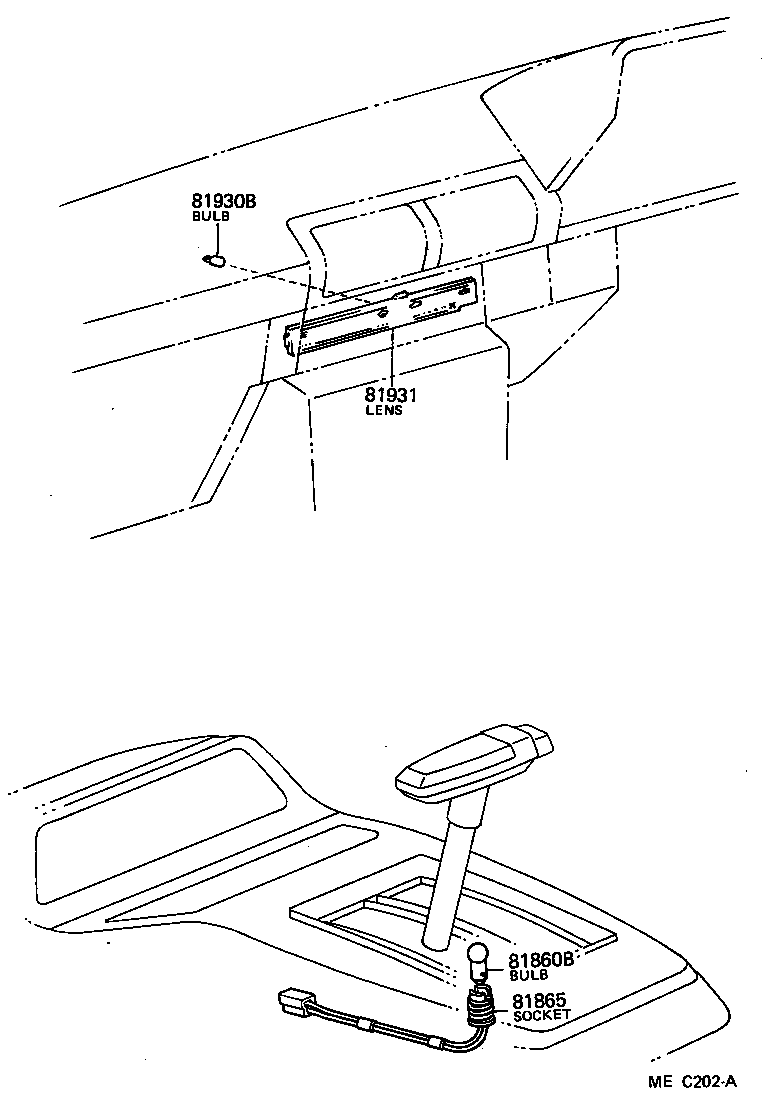 81930B
BULB

81931
LENS

81860B
BULB

81865
SOCKET

ME C202-A