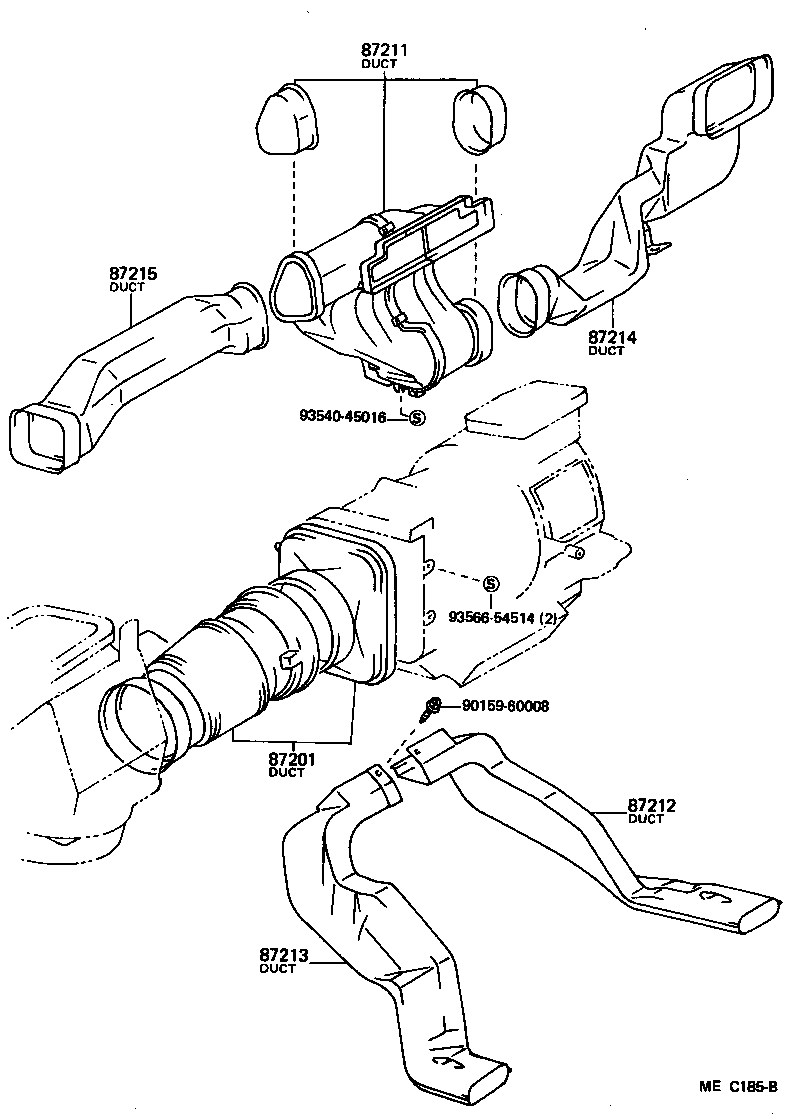 87211
DUCT

87215
DUCT

87214
DUCT

93540-45016 Ⓢ

Ⓢ
93566-54514 (2)

90159-60008

87201
DUCT

87212
DUCT

87213
DUCT

ME C185-B